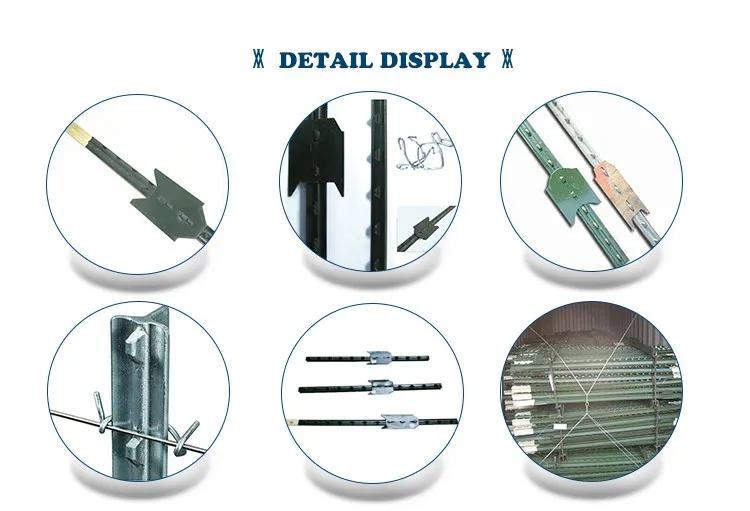 DETAIL DISPLAY