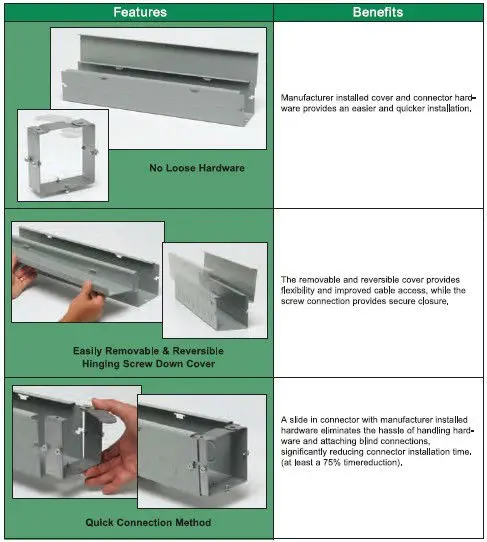 | Features | Benefits |
|---|---|
| No Loose Hardware | Manufacturer installed cover and connector hardware provides an easier and quicker installation. |
| Easily Removable & Reversible Hinging Screw Down Cover | The removable and reversible cover provides flexibility and improved cable access, while the screw connection provides secure closure. |
| Quick Connection Method | A slide in connector with manufacturer installed hardware eliminates the hassle of handling hardware and attaching blind connections, significantly reducing connector installation time. (at least a 75% timereduction). |