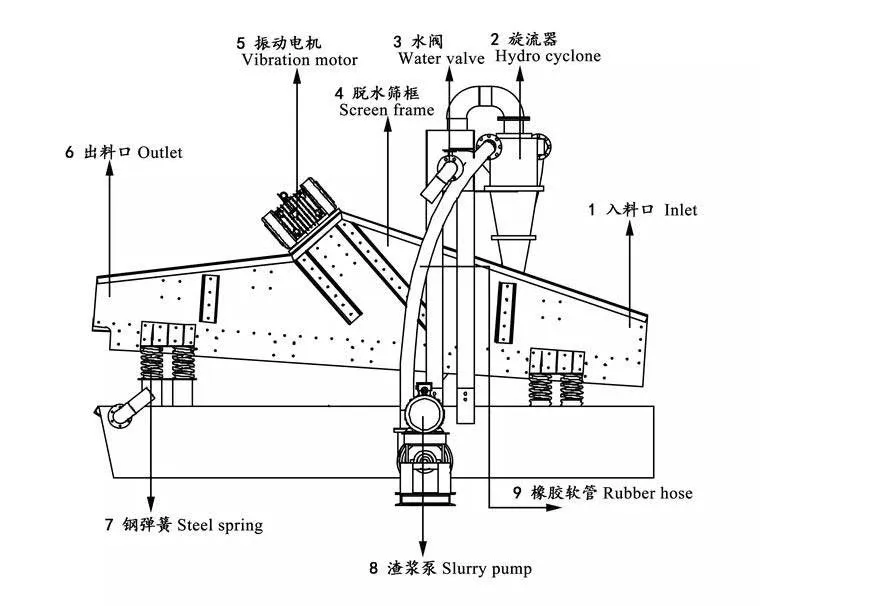 5 振动电机
Vibration motor

3 水阀
Water valve

2 旋流器
Hydro cyclone

4 脱水筛框
Screen frame

6 出料口 Outlet

1 入料口 Inlet

9 橡胶软管 Rubber hose

7 钢弹簧 Steel spring

8 渣浆泵 Slurry pump