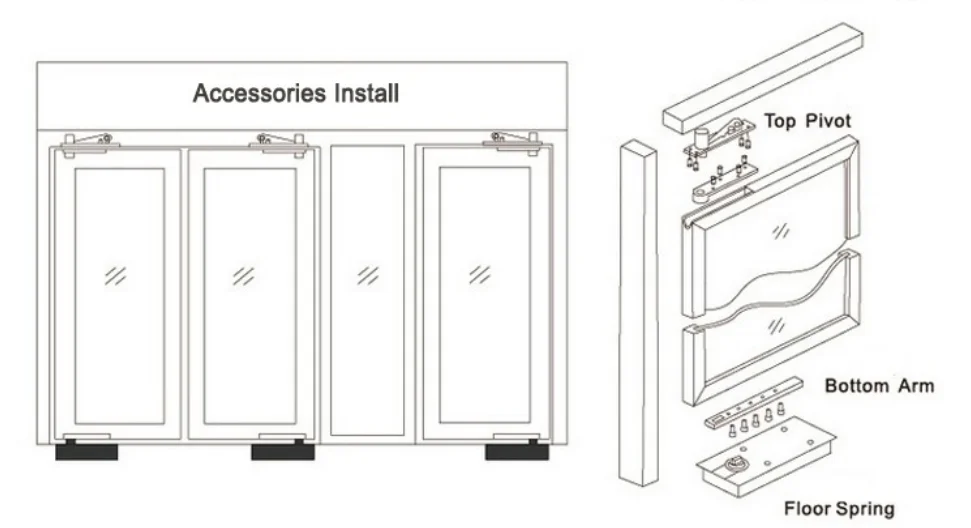 Accessories Install

Top Pivot

Bottom Arm

Floor Spring