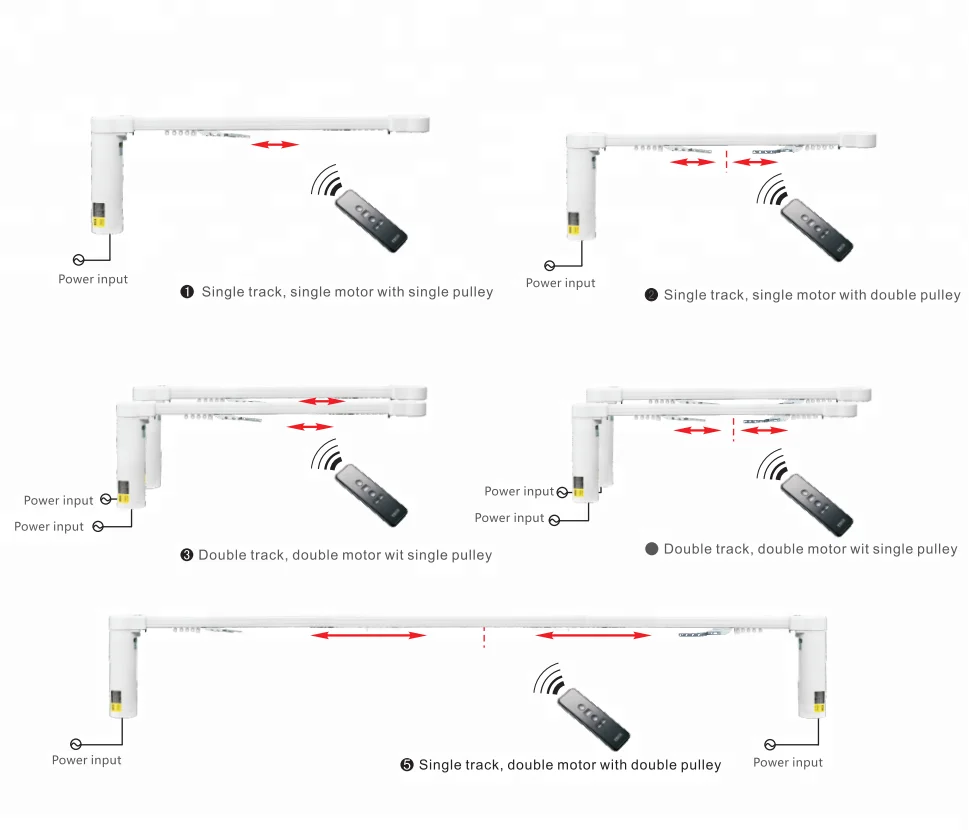 Power input
❶ Single track, single motor with single pulley

Power input
❷ Single track, single motor with double pulley

Power input
Power input
❸ Double track, double motor wit single pulley

Power input
Power input
● Double track, double motor wit single pulley

Power input
❺ Single track, double motor with double pulley
Power input