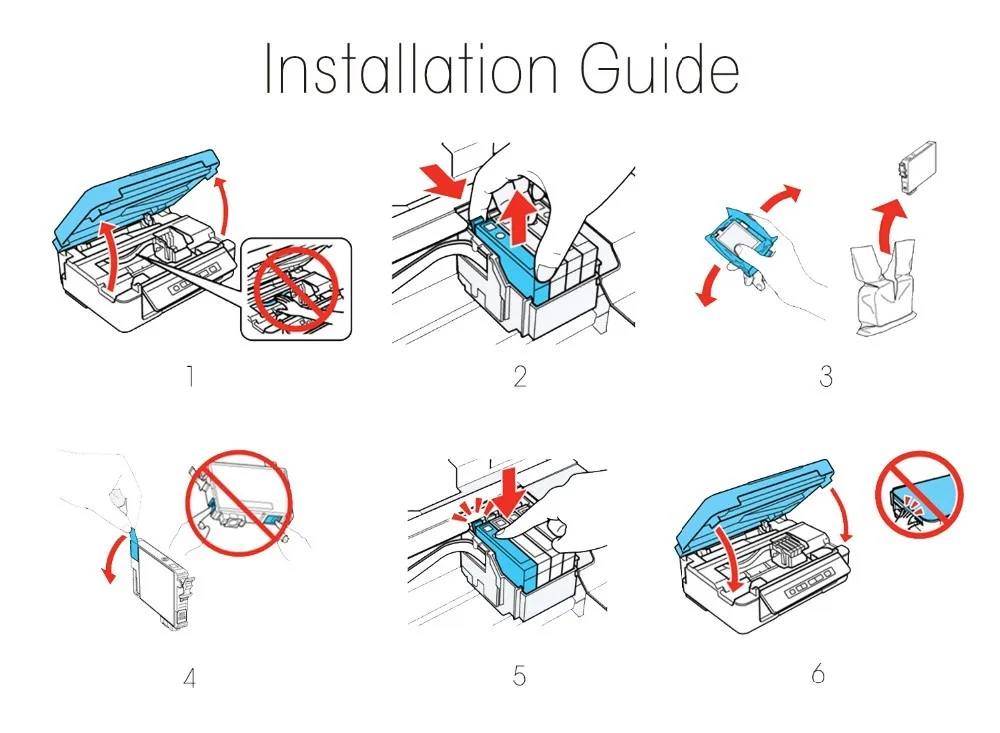 Installation Guide

1

2

3

4

5

6