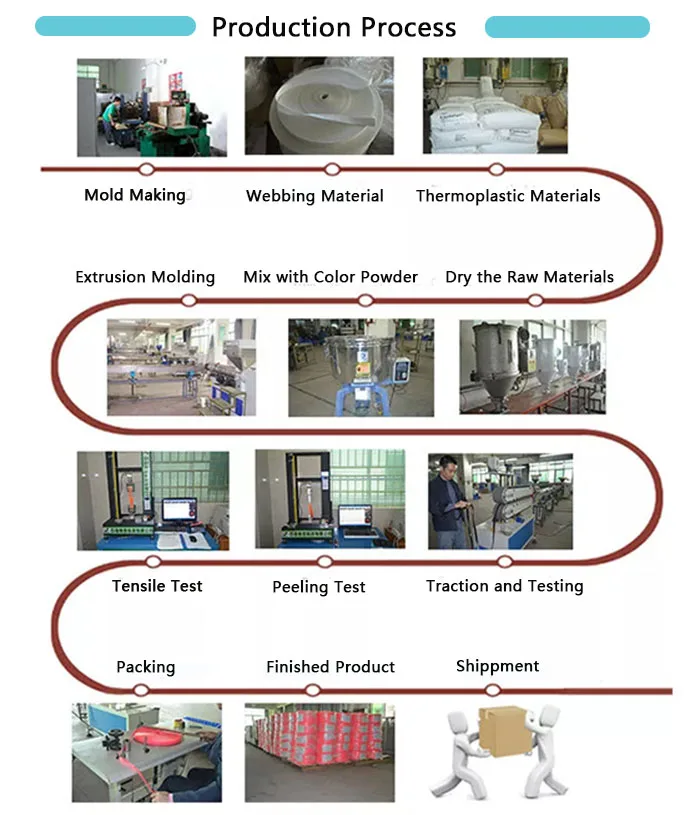 Production Process

Mold Making

Webbing Material

Thermoplastic Materials

Extrusion Molding

Mix with Color Powder

Dry the Raw Materials

Tensile Test

Peeling Test

Traction and Testing

Packing

Finished Product

Shippment