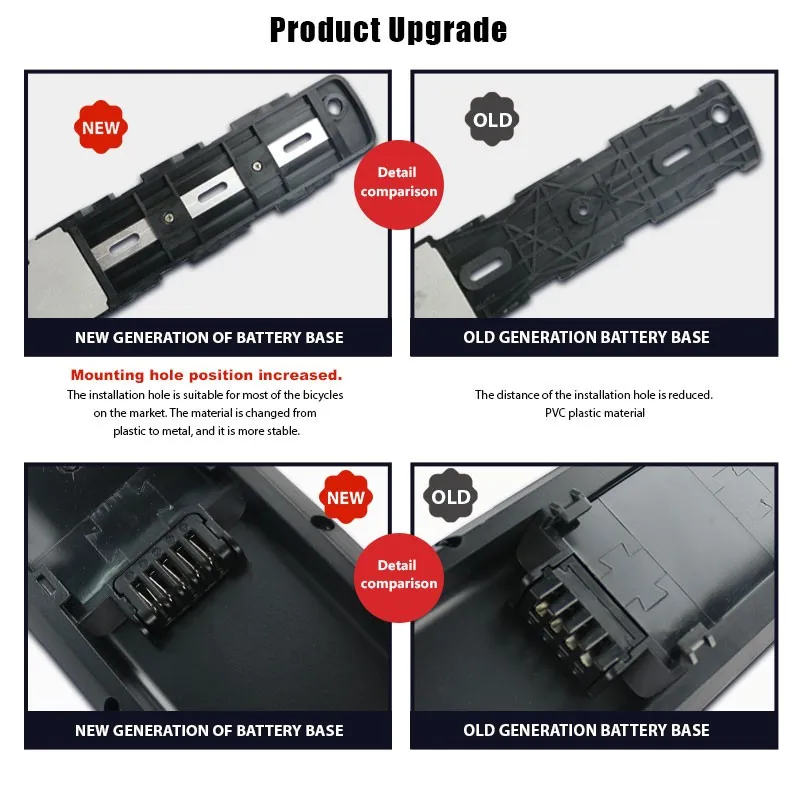 Product Upgrade

NEW

Detail comparison

OLD

NEW GENERATION OF BATTERY BASE

OLD GENERATION BATTERY BASE

Mounting hole position increased.
The installation hole is suitable for most of the bicycles on the market. The material is changed from plastic to metal, and it is more stable.

The distance of the installation hole is reduced.
PVC plastic material

NEW

Detail comparison

OLD

NEW GENERATION OF BATTERY BASE

OLD GENERATION BATTERY BASE