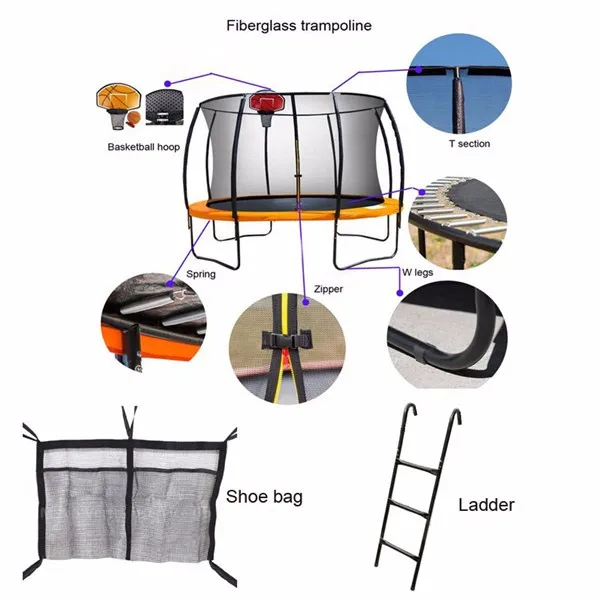 Fiberglass trampoline

Basketball hoop

T section

Spring

Zipper

W legs

Shoe bag

Ladder