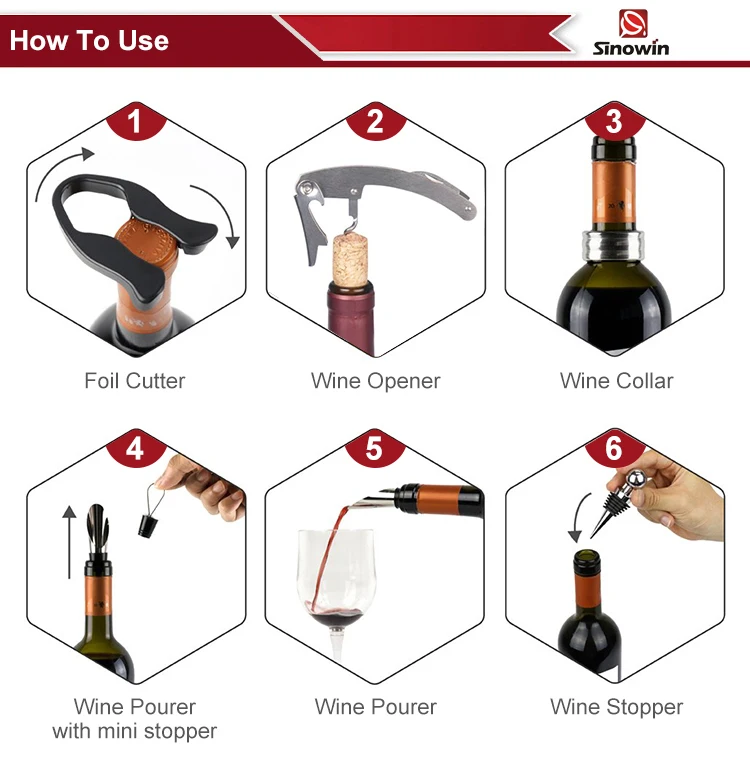 How To Use

Sinowin

1

Foil Cutter

2

Wine Opener

3

Wine Collar

4

Wine Pourer with mini stopper

5

Wine Pourer

6

Wine Stopper