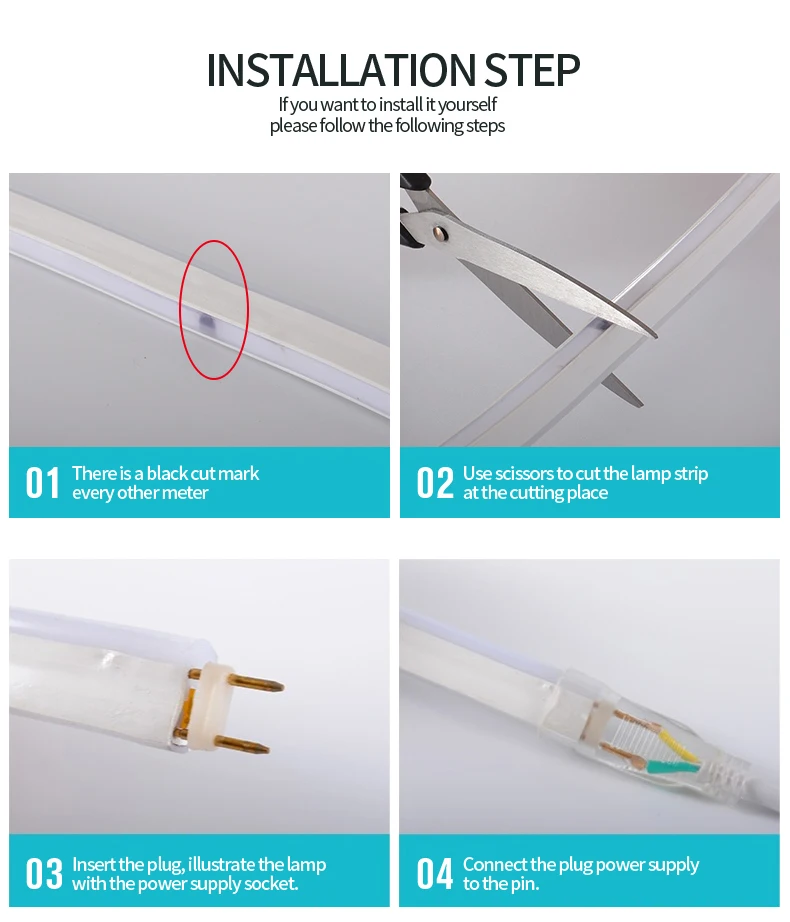 INSTALLATION STEP
If you want to install it yourself please follow the following steps

01 There is a black cut mark every other meter

02 Use scissors to cut the lamp strip at the cutting place

03 Insert the plug, illustrate the lamp with the power supply socket.

04 Connect the plug power supply to the pin.