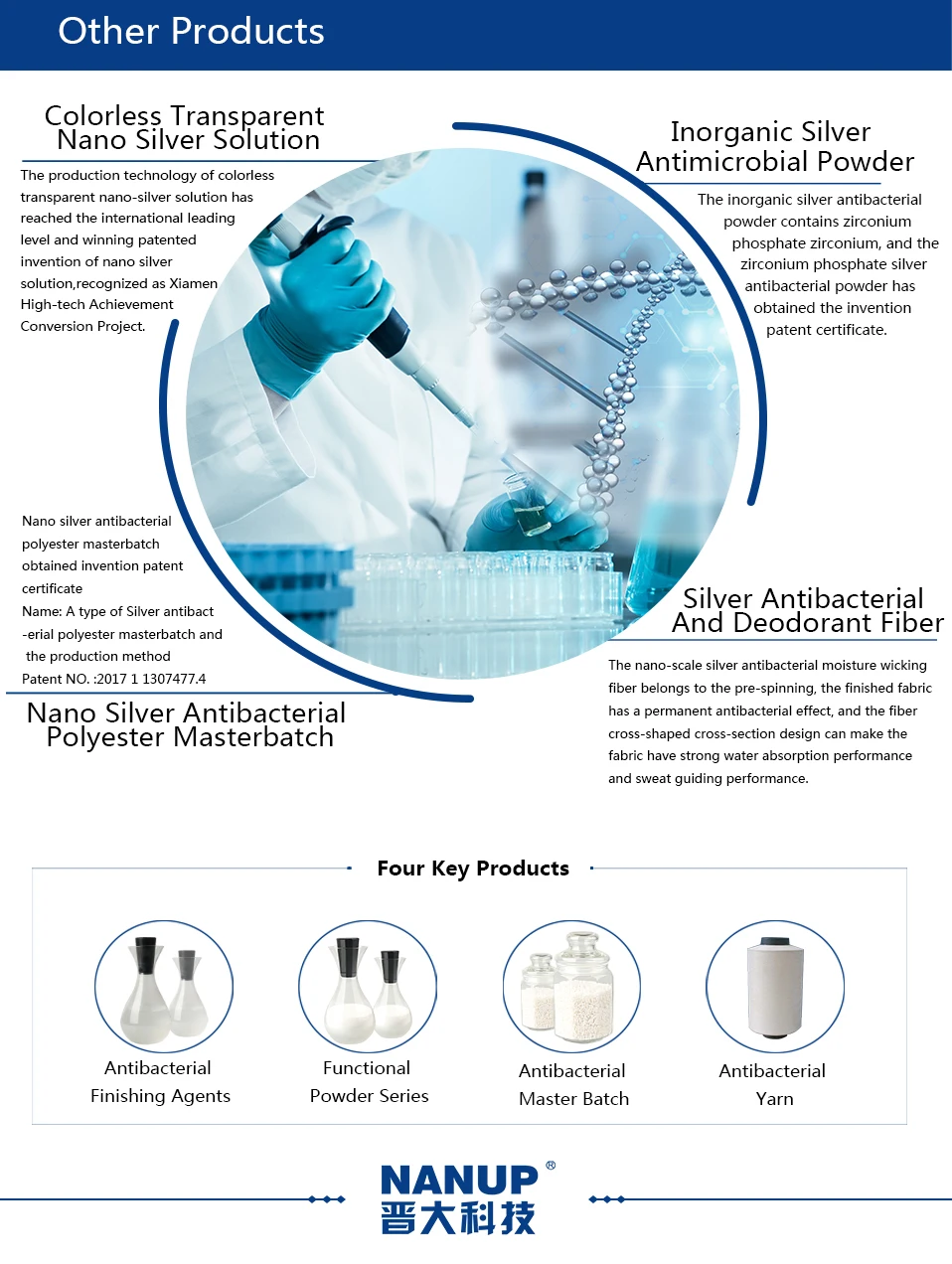 Other Products

Colorless Transparent Nano Silver Solution

The production technology of colorless transparent nano-silver solution has reached the international leading level and winning patented invention of nano silver solution,recognized as Xiamen High-tech Achievement Conversion Project.

Inorganic Silver Antimicrobial Powder

The inorganic silver antibacterial powder contains zirconium phosphate zirconium, and the zirconium phosphate silver antibacterial powder has obtained the invention patent certificate.

Nano silver antibacterial polyester masterbatch obtained invention patent certificate
Name: A type of Silver antibact -erial polyester masterbatch and the production method
Patent NO. :2017 1 1307477.4

Nano Silver Antibacterial Polyester Masterbatch

Silver Antibacterial And Deodorant Fiber

The nano-scale silver antibacterial moisture wicking fiber belongs to the pre-spinning, the finished fabric has a permanent antibacterial effect, and the fiber cross-shaped cross-section design can make the fabric have strong water absorption performance and sweat guiding performance.

Four Key Products

Antibacterial Finishing Agents

Functional Powder Series

Antibacterial Master Batch

Antibacterial Yarn

NANUP®
晋大科技