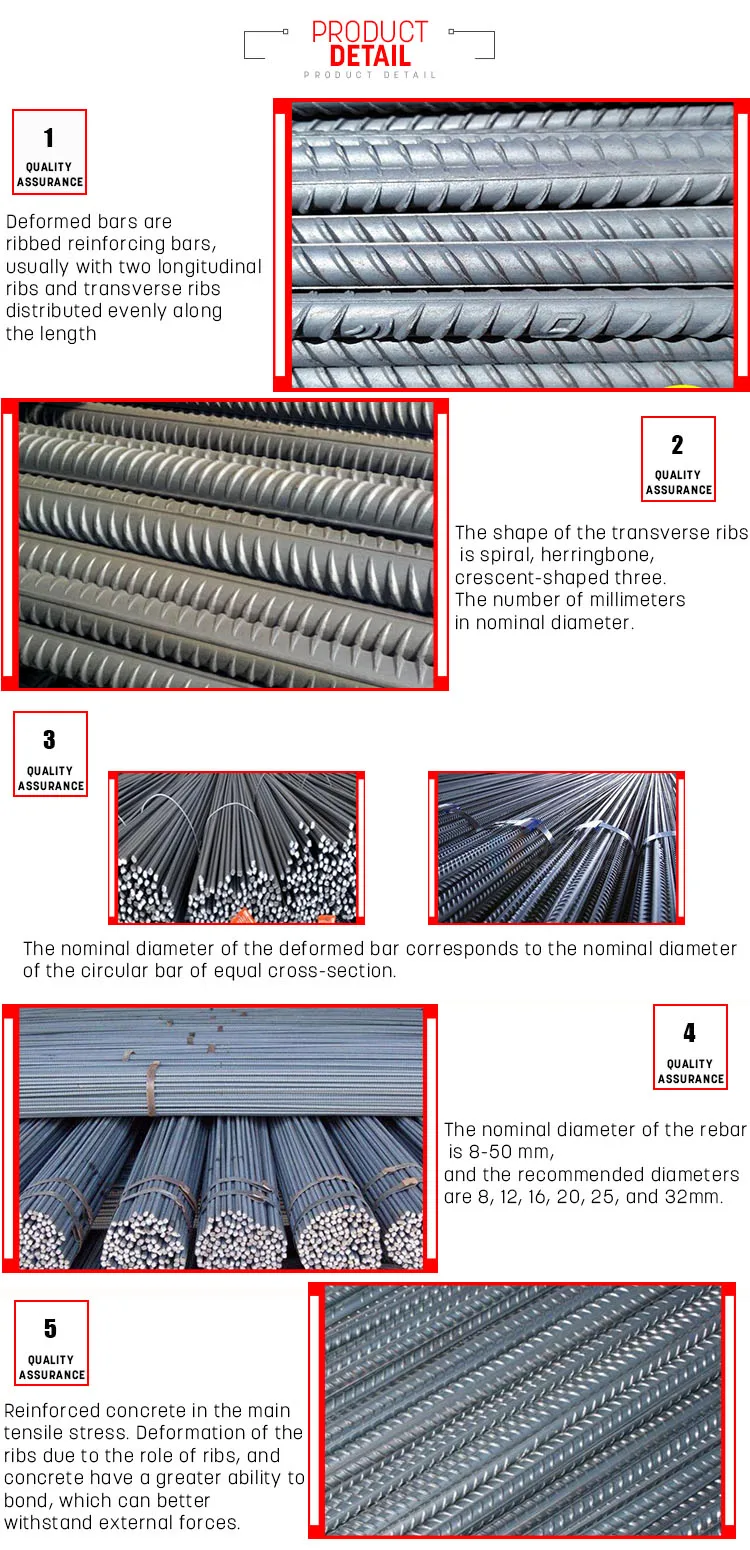 PRODUCT
DETAIL
PRODUCT DETAIL

1
QUALITY ASSURANCE

Deformed bars are ribbed reinforcing bars, usually with two longitudinal ribs and transverse ribs distributed evenly along the length

2
QUALITY ASSURANCE

The shape of the transverse ribs is spiral, herringbone, crescent-shaped three. The number of millimeters in nominal diameter.

3
QUALITY ASSURANCE

The nominal diameter of the deformed bar corresponds to the nominal diameter of the circular bar of equal cross-section.

4
QUALITY ASSURANCE

The nominal diameter of the rebar is 8-50 mm, and the recommended diameters are 8, 12, 16, 20, 25, and 32mm.

5
QUALITY ASSURANCE

Reinforced concrete in the main tensile stress. Deformation of the ribs due to the role of ribs, and concrete have a greater ability to bond, which can better withstand external forces.