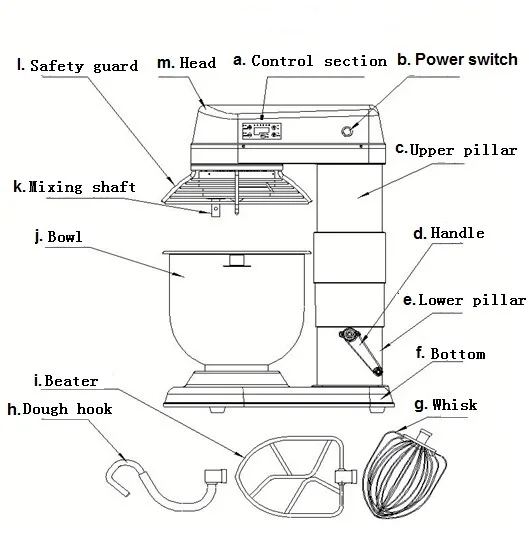 l. Safety guard
m. Head
a. Control section
b. Power switch
c. Upper pillar
k. Mixing shaft
j. Bowl
d. Handle
e. Lower pillar
f. Bottom
i. Beater
h. Dough hook
g. Whisk