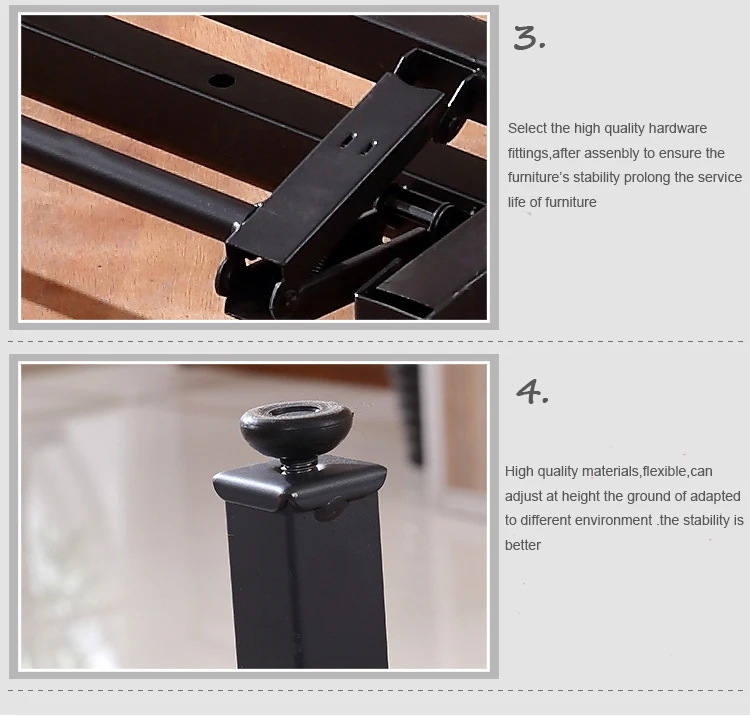 3.

Select the high quality hardware fittings,after assenbly to ensure the furniture's stability prolong the service life of furniture

4.

High quality materials,flexible,can adjust at height the ground of adapted to different environment .the stability is better