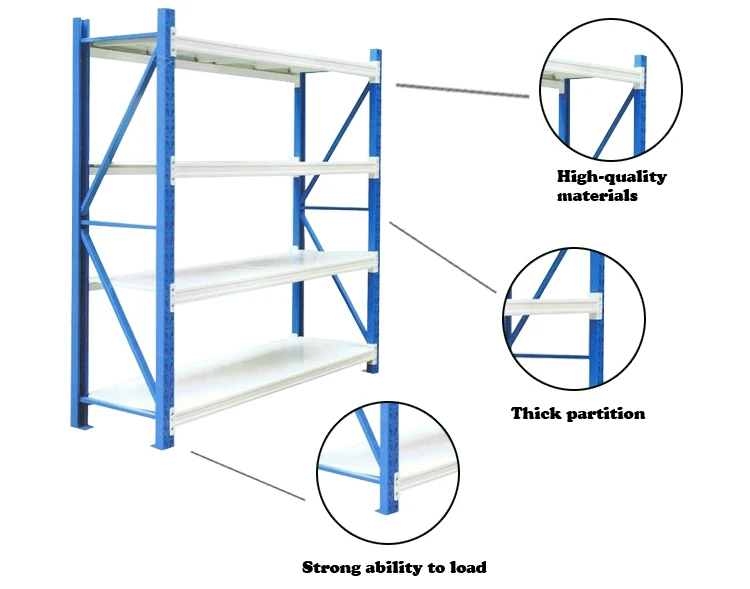 High-quality materials

Thick partition

Strong ability to load