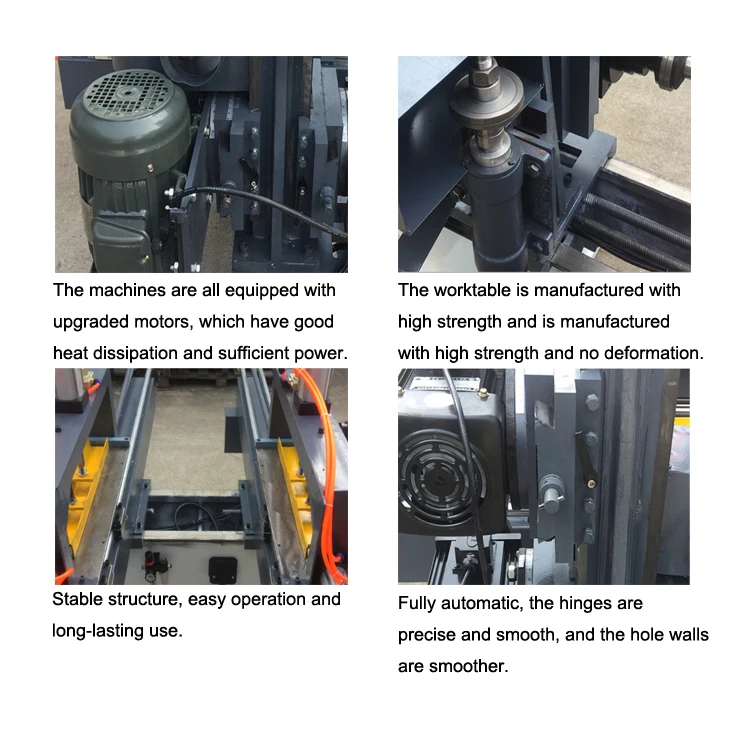 The machines are all equipped with upgraded motors, which have good heat dissipation and sufficient power.

The worktable is manufactured with high strength and is manufactured with high strength and no deformation.

Stable structure, easy operation and long-lasting use.

Fully automatic, the hinges are precise and smooth, and the hole walls are smoother.