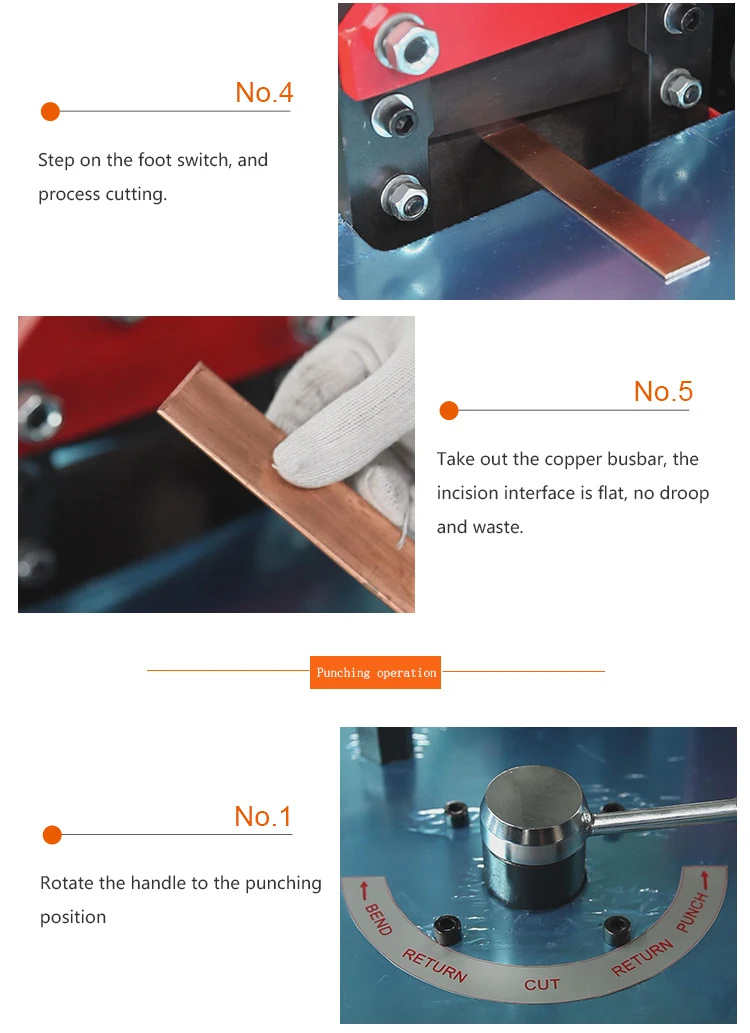 No.4

Step on the foot switch, and process cutting.

No.5

Take out the copper busbar, the incision interface is flat, no droop and waste.

Punching operation

No.1

Rotate the handle to the punching position

BEND RETURN CUT RETURN PUNCH