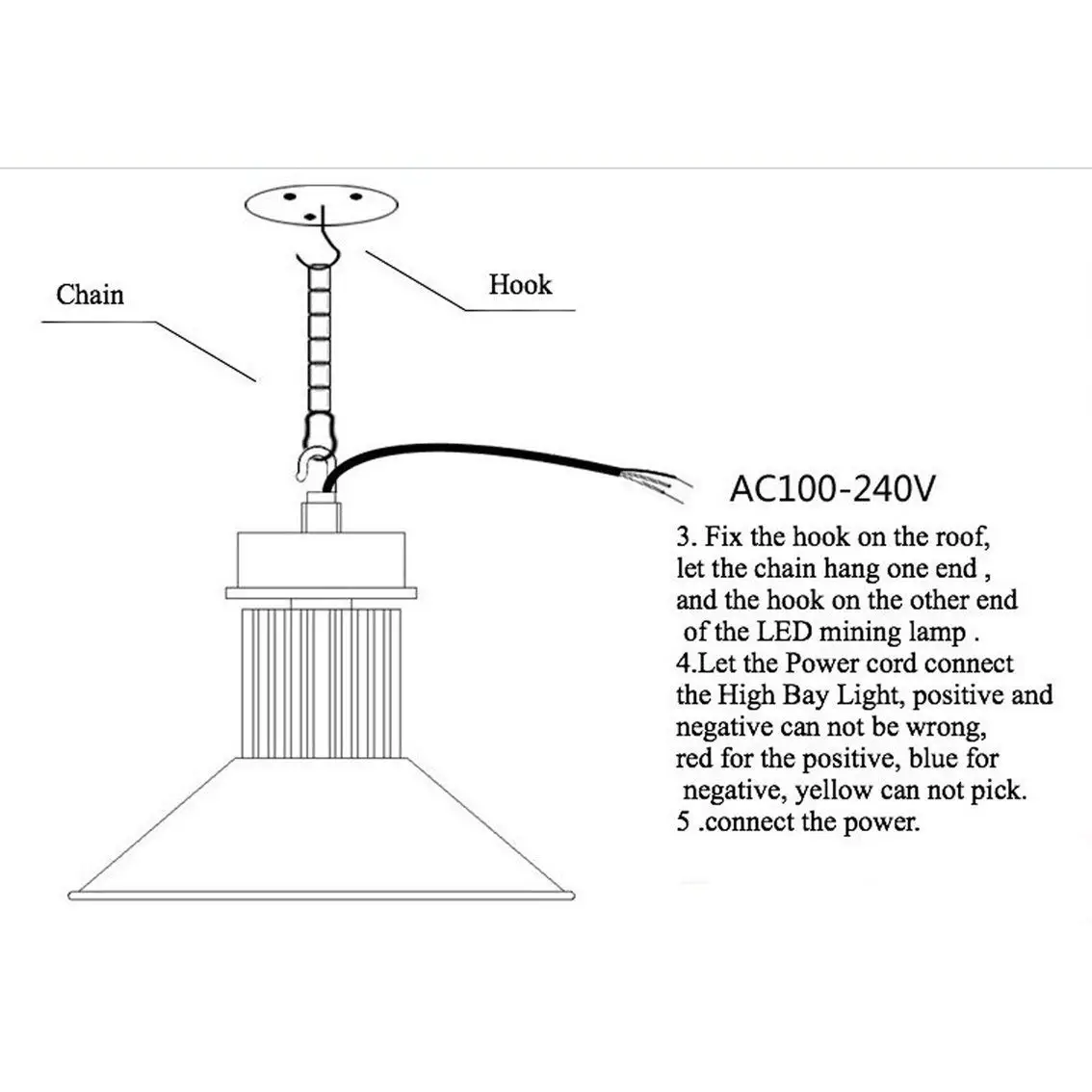 Chain

Hook

AC100-240V

3. Fix the hook on the roof, let the chain hang one end , and the hook on the other end of the LED mining lamp .
4.Let the Power cord connect the High Bay Light, positive and negative can not be wrong, red for the positive, blue for negative, yellow can not pick.
5 .connect the power.