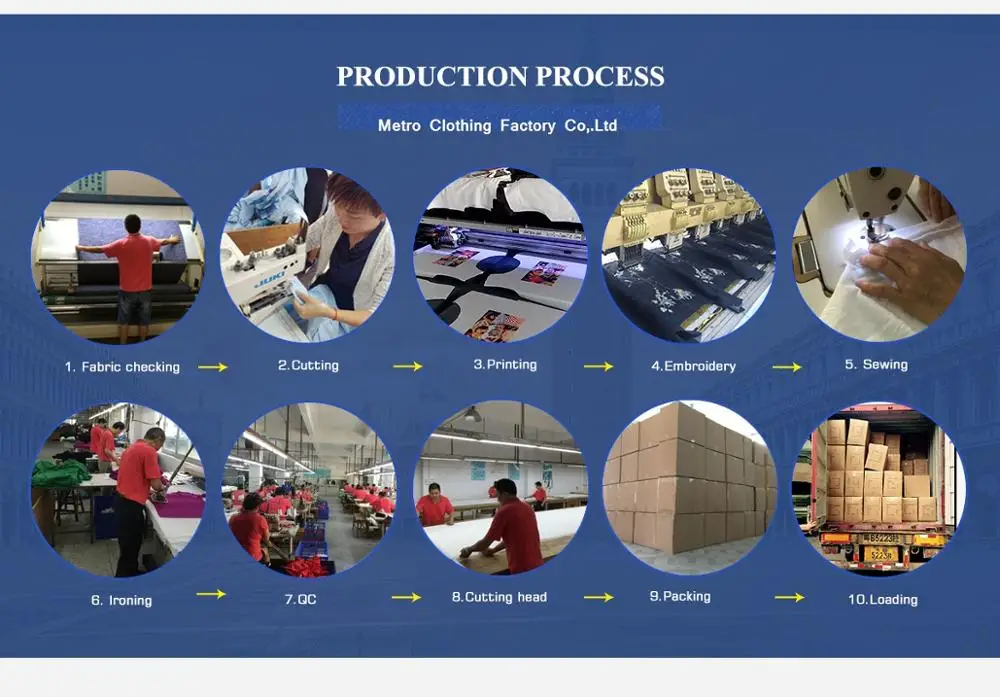 PRODUCTION PROCESS

Metro Clothing Factory Co,.Ltd

1. Fabric checking

2.Cutting

3.Printing

4.Embroidery

5. Sewing

6. Ironing

7.QC

8.Cutting head

9.Packing

10.Loading