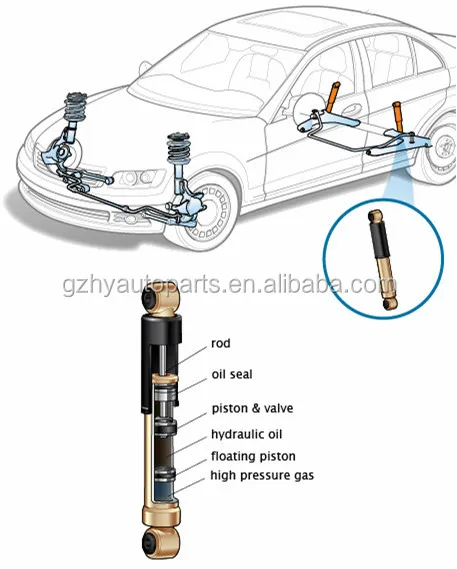 gzhyautoparts.en.alibaba.com

rod
oil seal
piston & valve
hydraulic oil
floating piston
high pressure gas