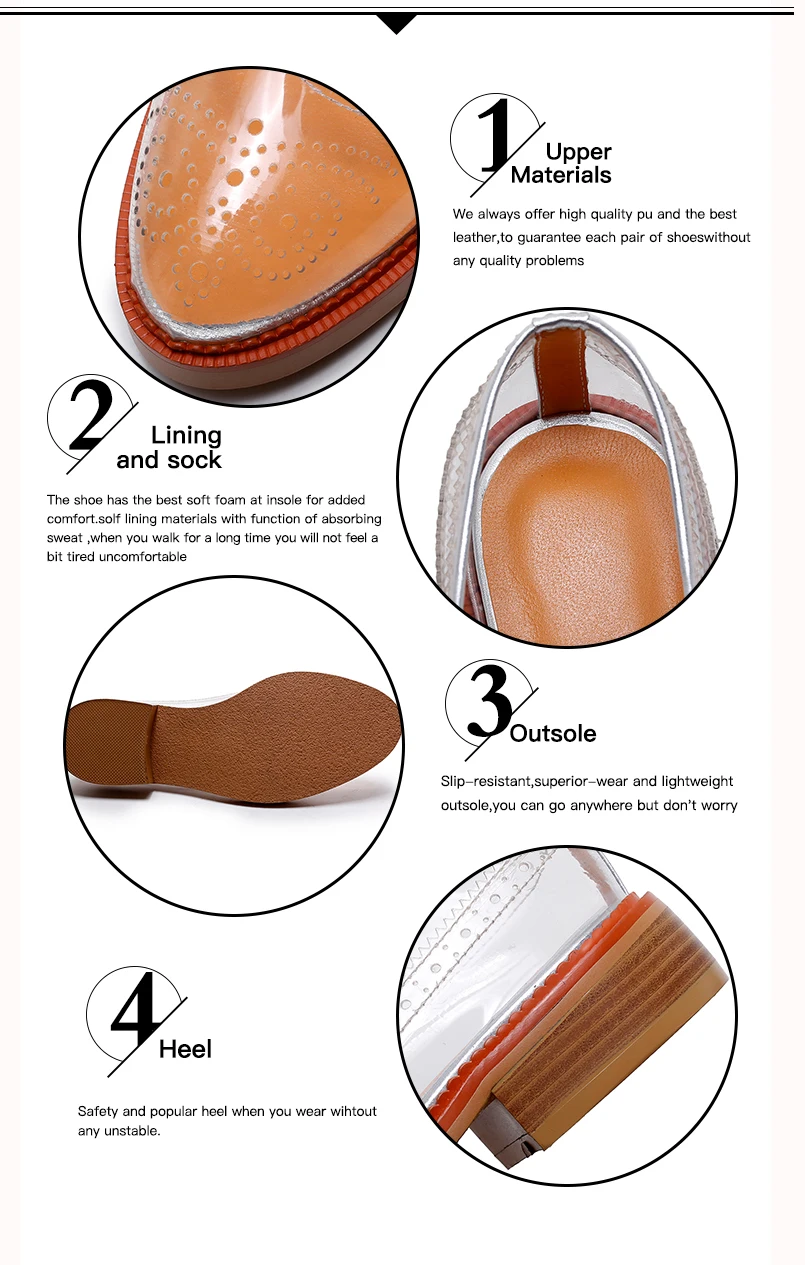 1 Upper Materials

We always offer high quality pu and the best leather,to guarantee each pair of shoeswithout any quality problems

2 Lining and sock

The shoe has the best soft foam at insole for added comfort.solf lining materials with function of absorbing sweat ,when you walk for a long time you will not feel a bit tired uncomfortable

3 Outsole

Slip-resistant,superior-wear and lightweight outsole,you can go anywhere but don't worry

4 Heel

Safety and popular heel when you wear wihtout any unstable.