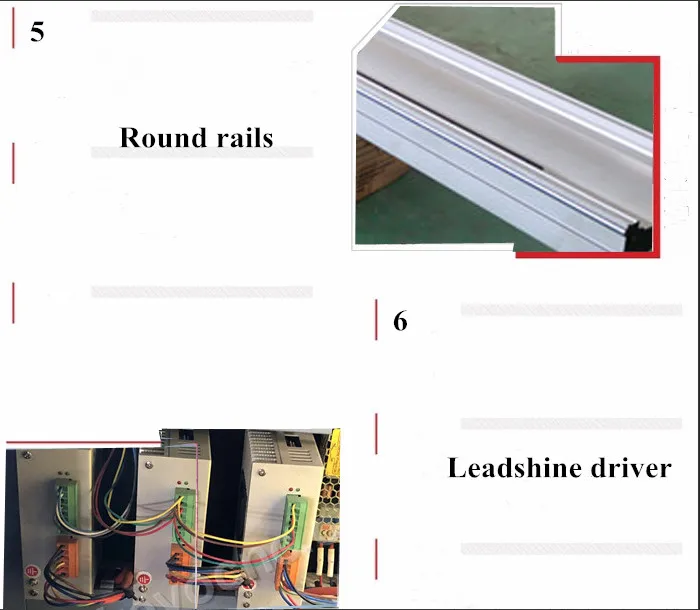 5

Round rails

6

Leadshine driver