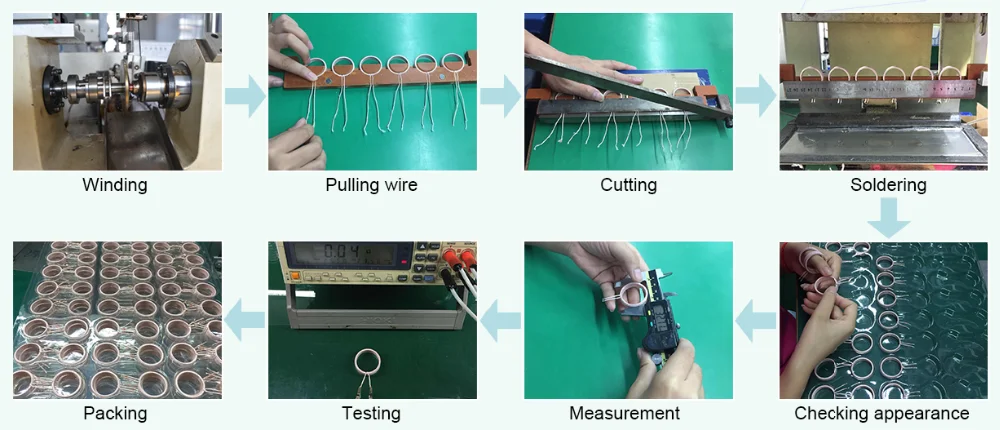 Winding
Pulling wire
Cutting
Soldering
Checking appearance
Measurement
Testing
Packing