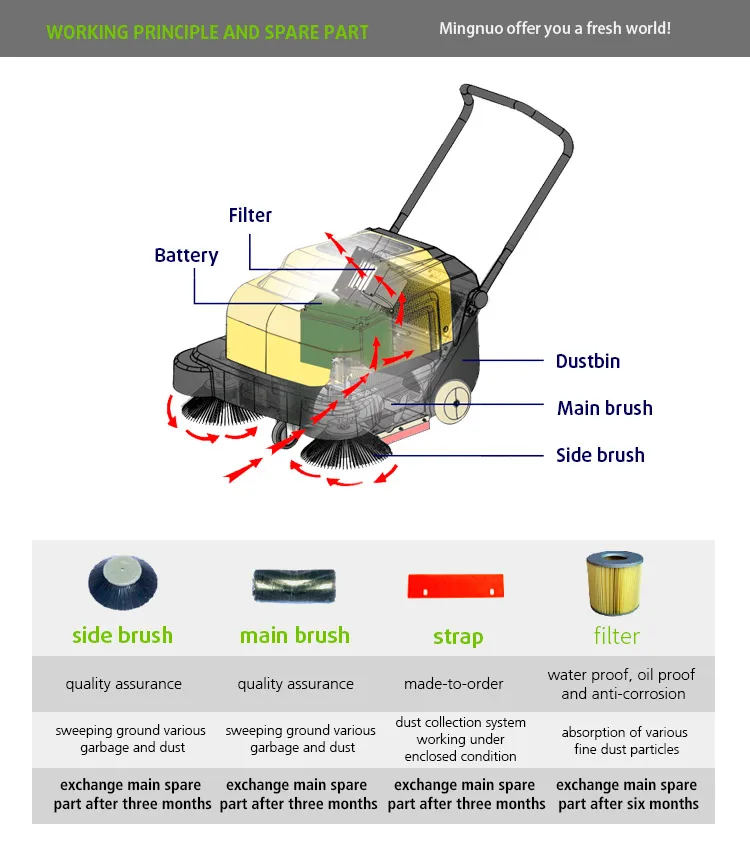 WORKING PRINCIPLE AND SPARE PART

Mingnuo offer you a fresh world!

Filter

Battery

Dustbin

Main brush

Side brush

| side brush | main brush | strap | filter |
|---|---|---|---|
| quality assurance | quality assurance | made-to-order | water proof, oil proof and anti-corrosion |
| sweeping ground various garbage and dust | sweeping ground various garbage and dust | dust collection system working under enclosed condition | absorption of various fine dust particles |
| exchange main spare part after three months | exchange main spare part after three months | exchange main spare part after three months | exchange main spare part after six months |