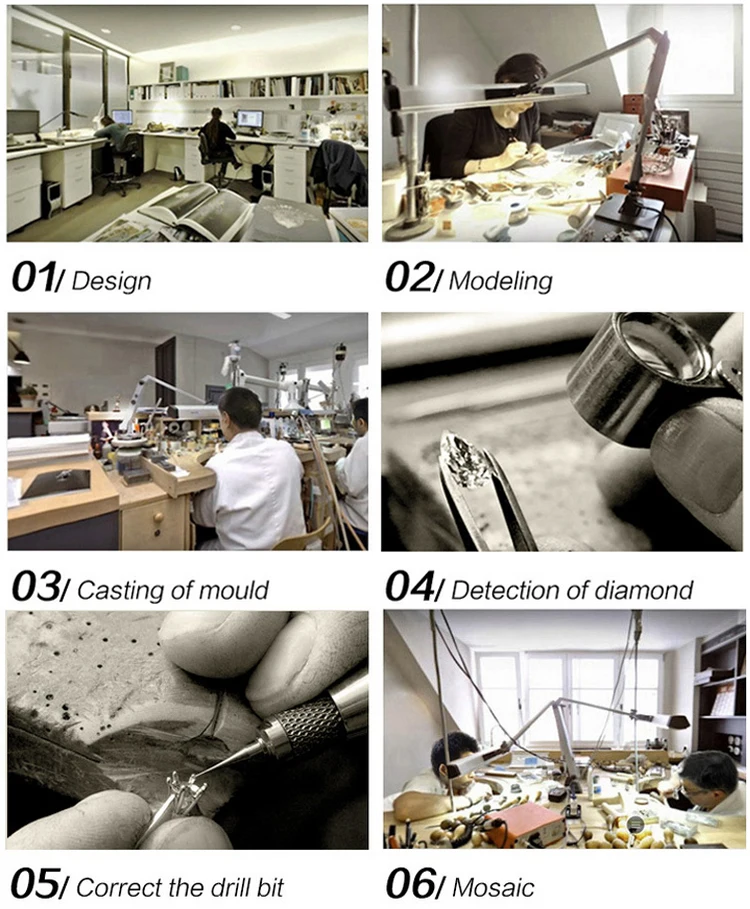 01/ Design

02/ Modeling

03/ Casting of mould

04/ Detection of diamond

05/ Correct the drill bit

06/ Mosaic