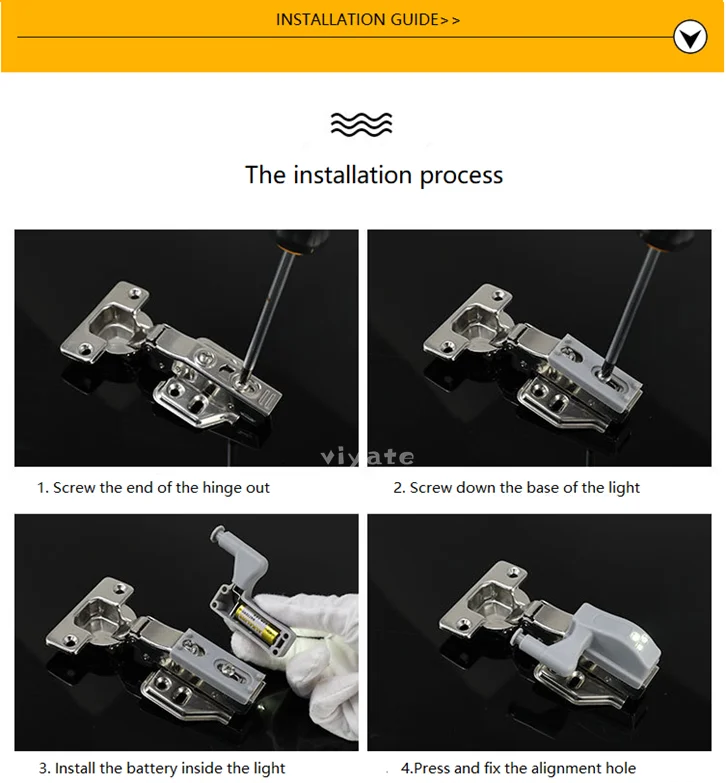 INSTALLATION GUIDE>>

The installation process

viyate

1. Screw the end of the hinge out

2. Screw down the base of the light

3. Install the battery inside the light

4.Press and fix the alignment hole