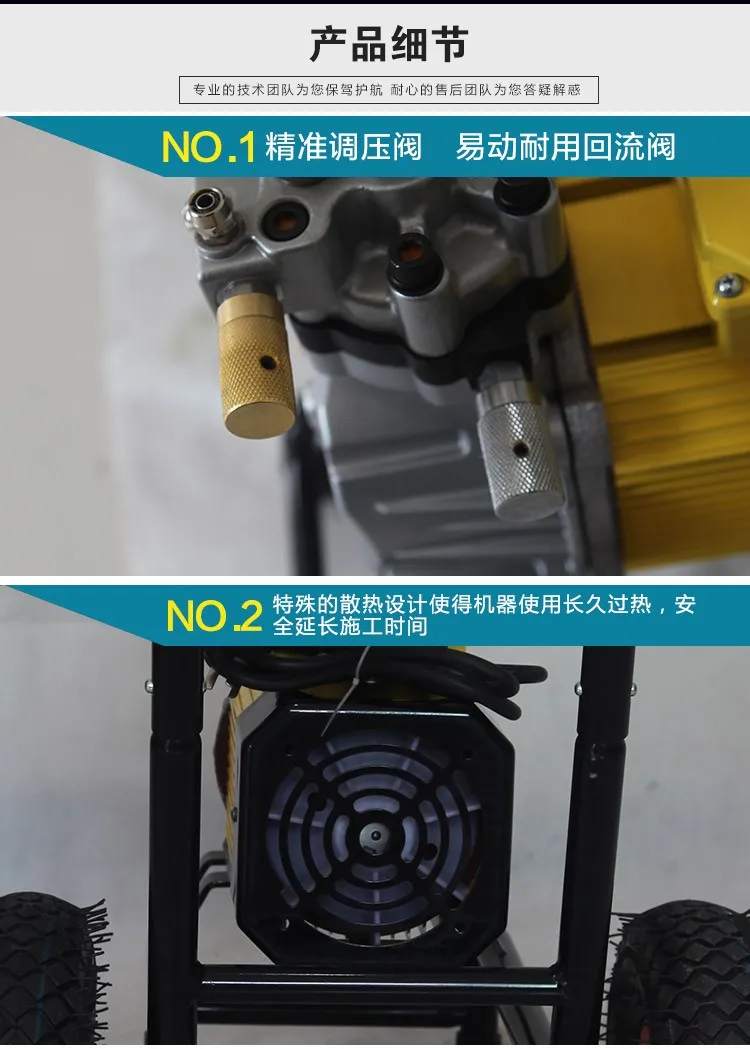 产品细节

专业的技术团队为您保驾护航 耐心的售后团队为您答疑解惑

NO.1 精准调压阀 易动耐用回流阀

NO.2 特殊的散热设计使得机器使用长久过热，安全延长施工时间