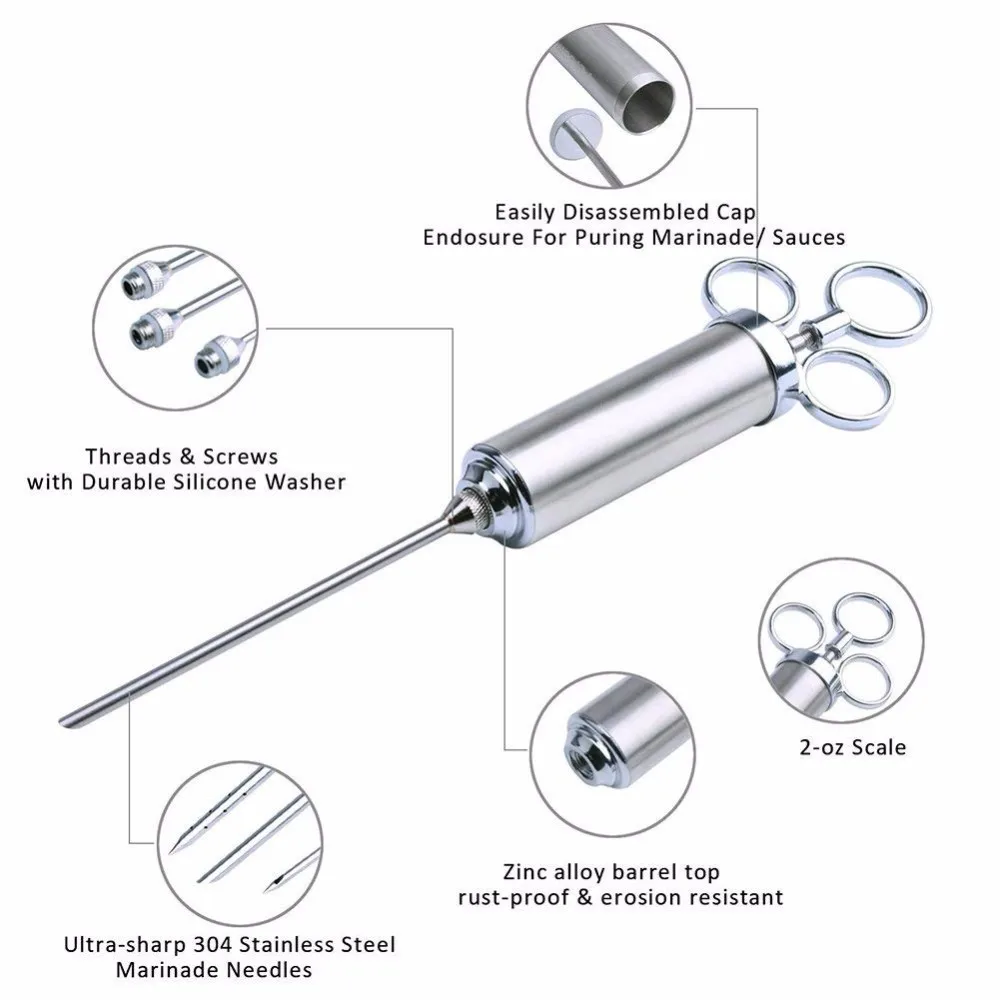 Easily Disassembled Cap
Endosure For Puring Marinade/ Sauces

Threads & Screws
with Durable Silicone Washer

2-oz Scale

Zinc alloy barrel top
rust-proof & erosion resistant

Ultra-sharp 304 Stainless Steel
Marinade Needles