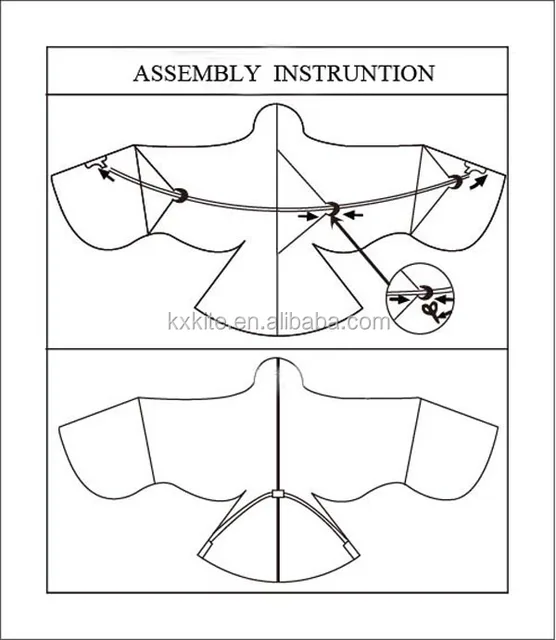 ASSEMBLY INSTRUNTION

kxkite.en.alibaba.com