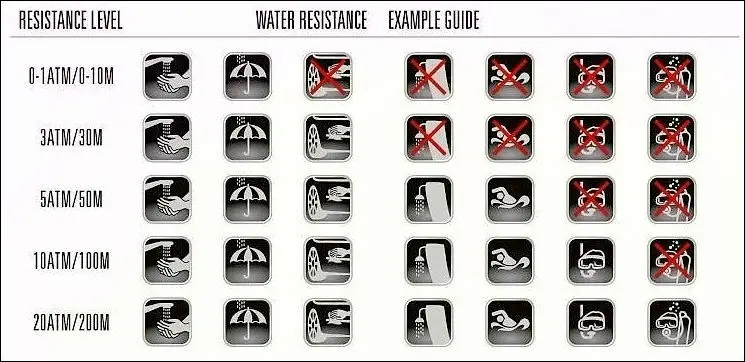 RESISTANCE LEVEL WATER RESISTANCE EXAMPLE GUIDE

0-1ATM/0-10M

3ATM/30M

5ATM/50M

10ATM/100M

20ATM/200M