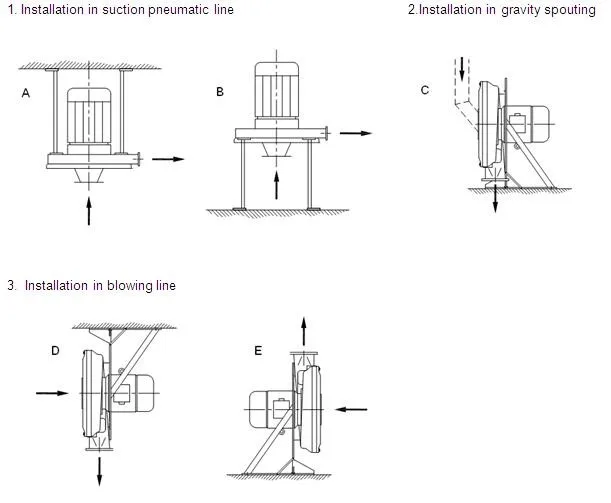 1. Installation in suction pneumatic line

2.Installation in gravity spouting

A

B

C

3. Installation in blowing line

D

E