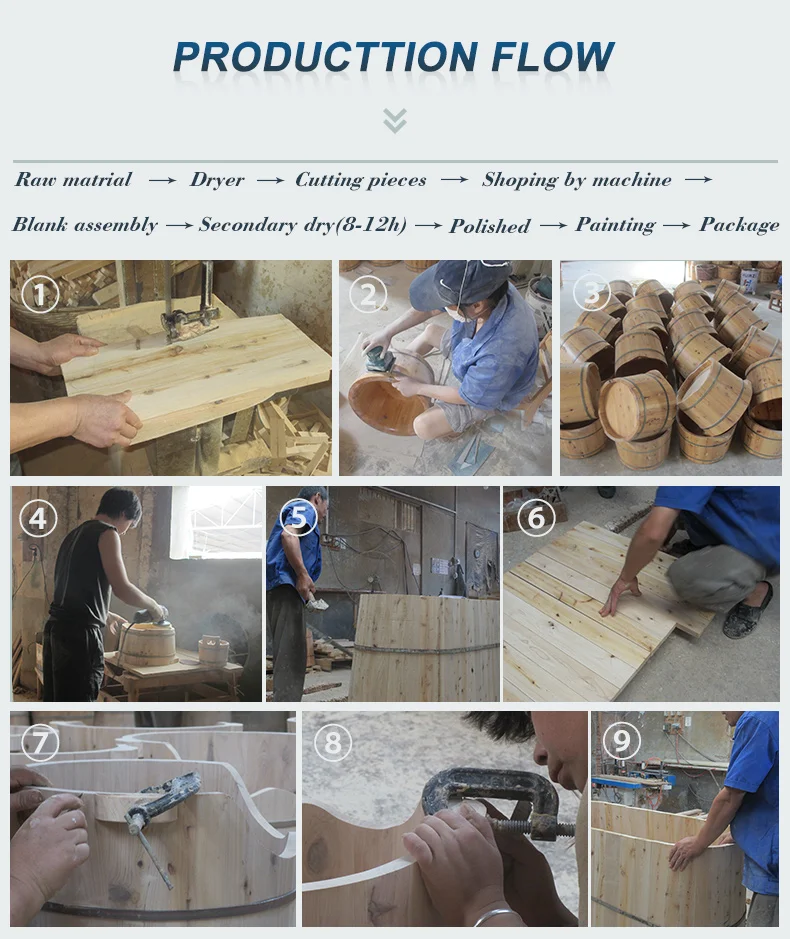 PRODUCTTION FLOW

Raw matrial → Dryer → Cutting pieces → Shoping by machine →

Blank assembly → Secondary dry(8-12h) → Polished → Painting → Package

1

2

3

4

5

6

7

8

9