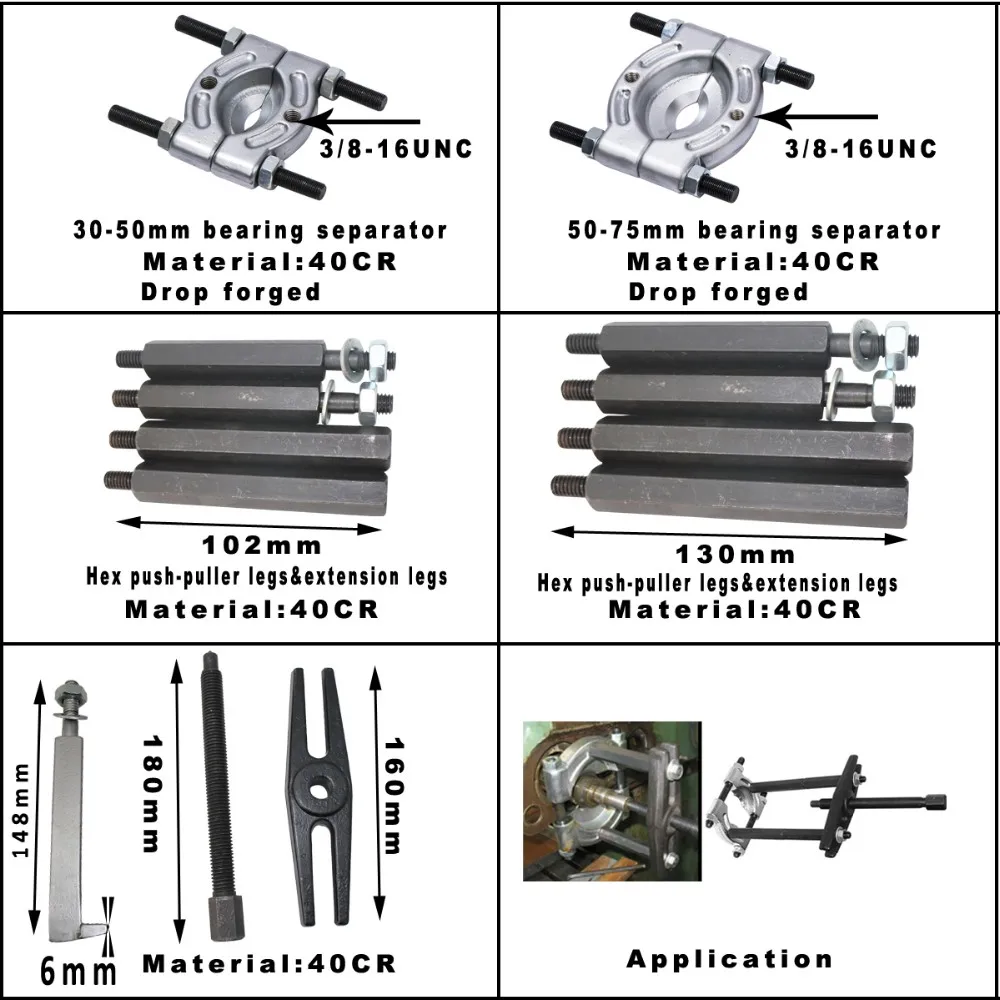 3/8-16UNC

30-50mm bearing separator
Material:40CR
Drop forged

3/8-16UNC

50-75mm bearing separator
Material:40CR
Drop forged

102mm
Hex push-puller legs&extension legs
Material:40CR

130mm
Hex push-puller legs&extension legs
Material:40CR

148mm
6mm
180mm
160mm
Material:40CR

Application