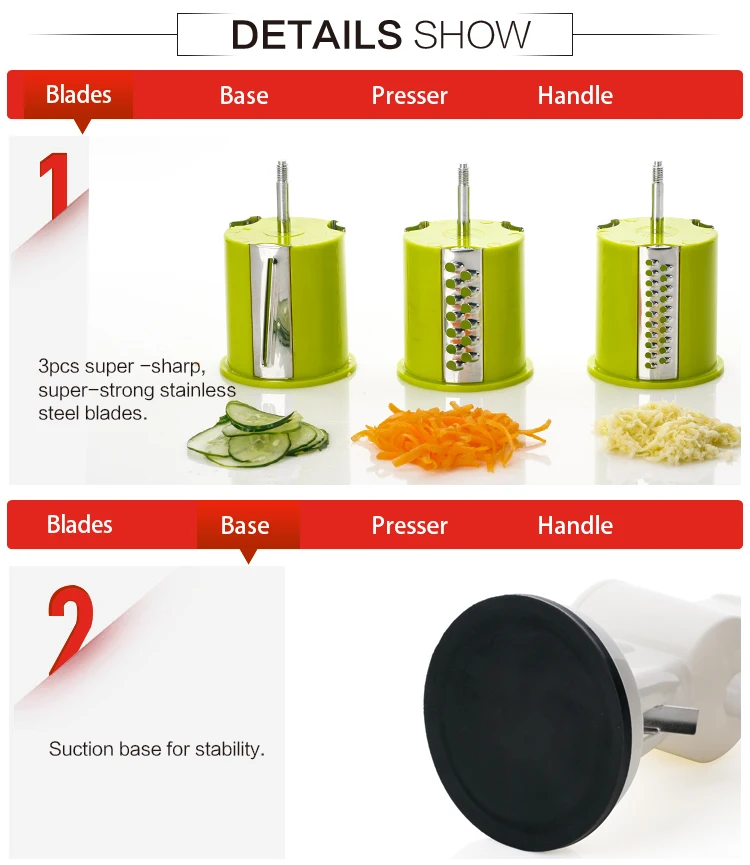 DETAILS SHOW

Blades Base Presser Handle

1

3pcs super -sharp, super-strong stainless steel blades.

Blades Base Presser Handle

2

Suction base for stability.