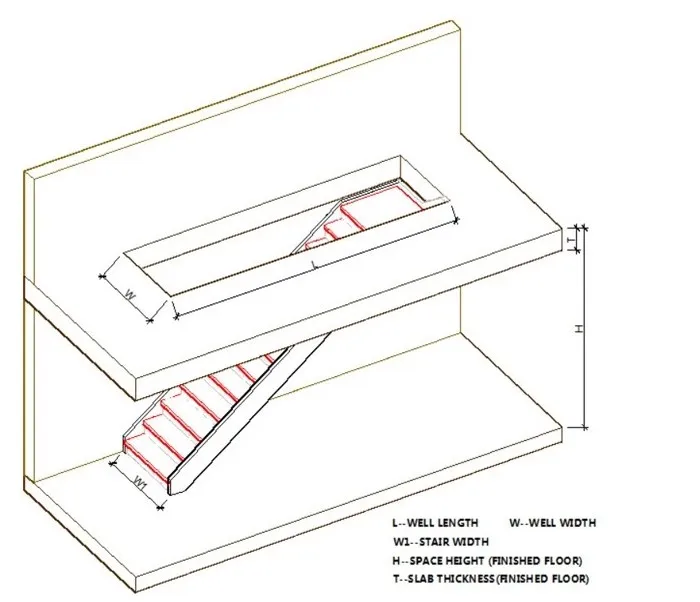 W
L
T
H
W1

L--WELL LENGTH W--WELL WIDTH
W1--STAIR WIDTH
H--SPACE HEIGHT (FINISHED FLOOR)
T--SLAB THICKNESS(FINISHED FLOOR)