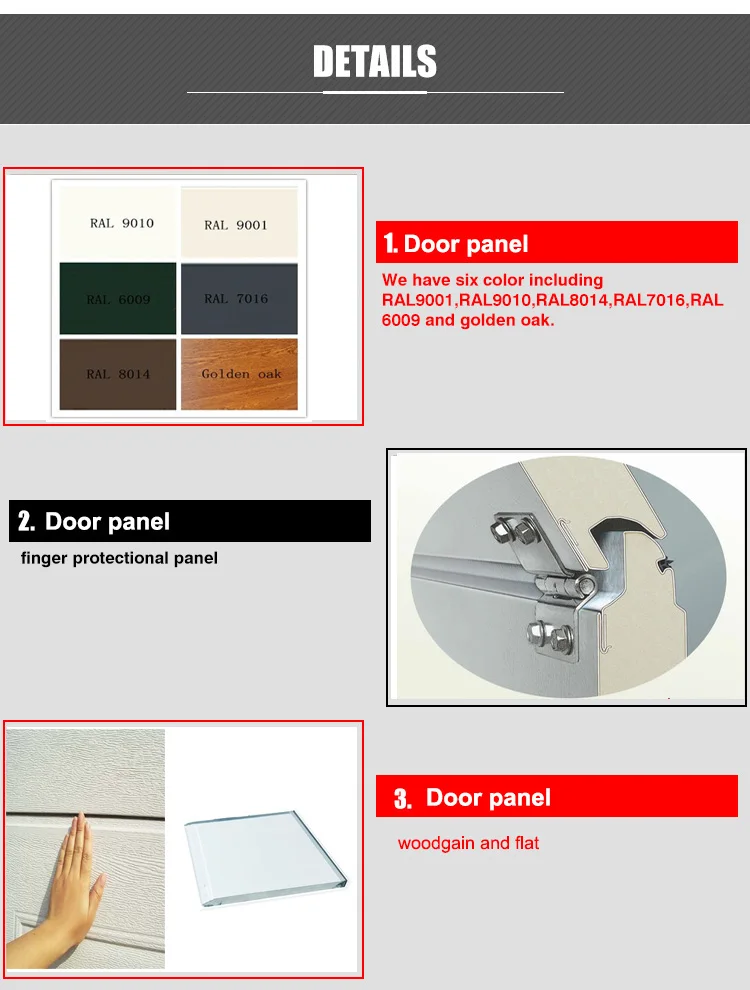 DETAILS

RAL 9010
RAL 9001
RAL 6009
RAL 7016
RAL 8014
Golden oak

1. Door panel

We have six color including RAL9001,RAL9010,RAL8014,RAL7016,RAL 6009 and golden oak.

2. Door panel

finger protectional panel

3. Door panel

woodgain and flat