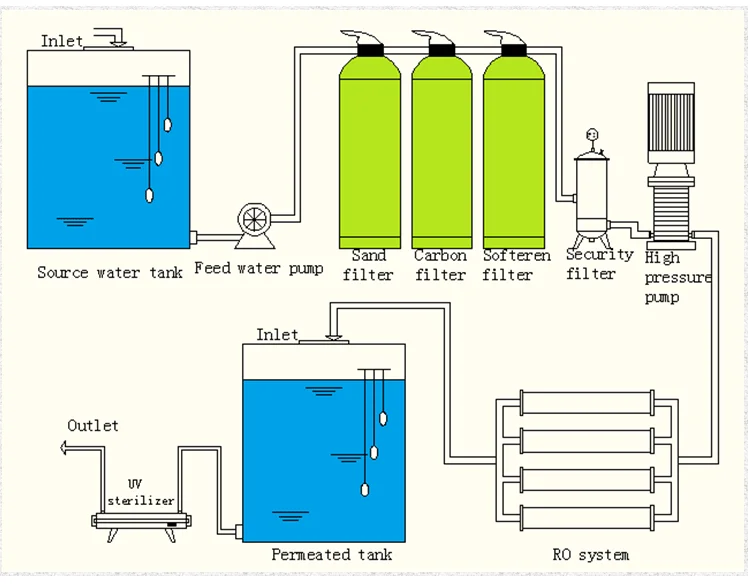 Inlet

Source water tank

Feed water pump

Sand filter

Carbon filter

Softeren filter

Security filter

High pressure pump

Inlet

Outlet

UV sterilizer

Permeated tank

RO system