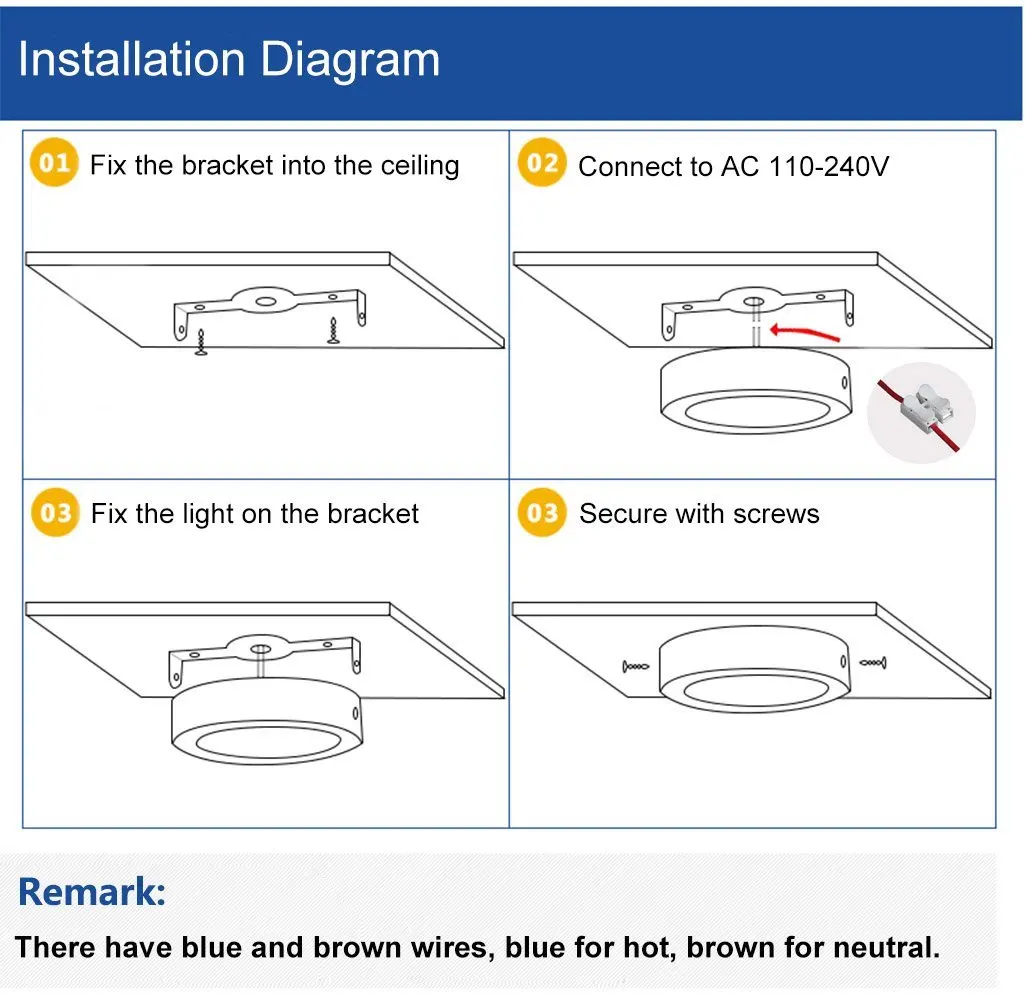 Installation Diagram

01 Fix the bracket into the ceiling

02 Connect to AC 110-240V

03 Fix the light on the bracket

03 Secure with screws

Remark:

There have blue and brown wires, blue for hot, brown for neutral.