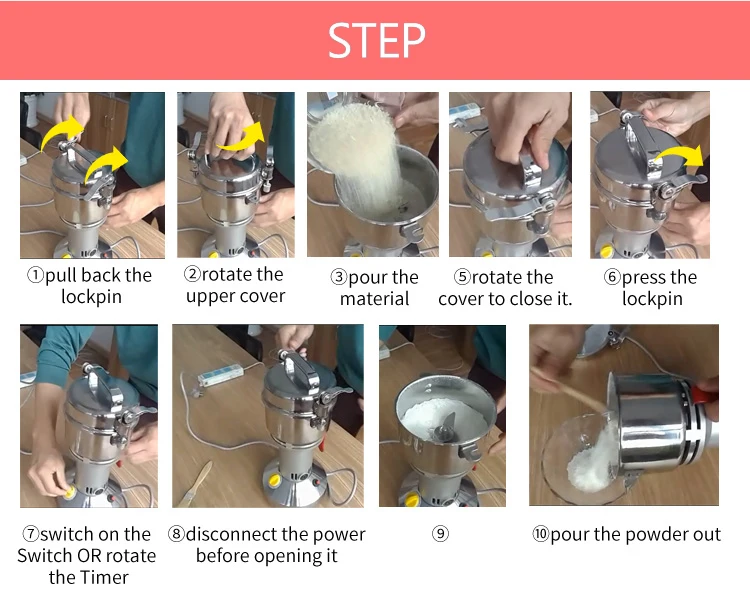 STEP

①pull back the lockpin

②rotate the upper cover

③pour the material

⑤rotate the cover to close it.

⑥press the lockpin

⑦switch on the Switch OR rotate the Timer

⑧disconnect the power before opening it

⑨

⑩pour the powder out