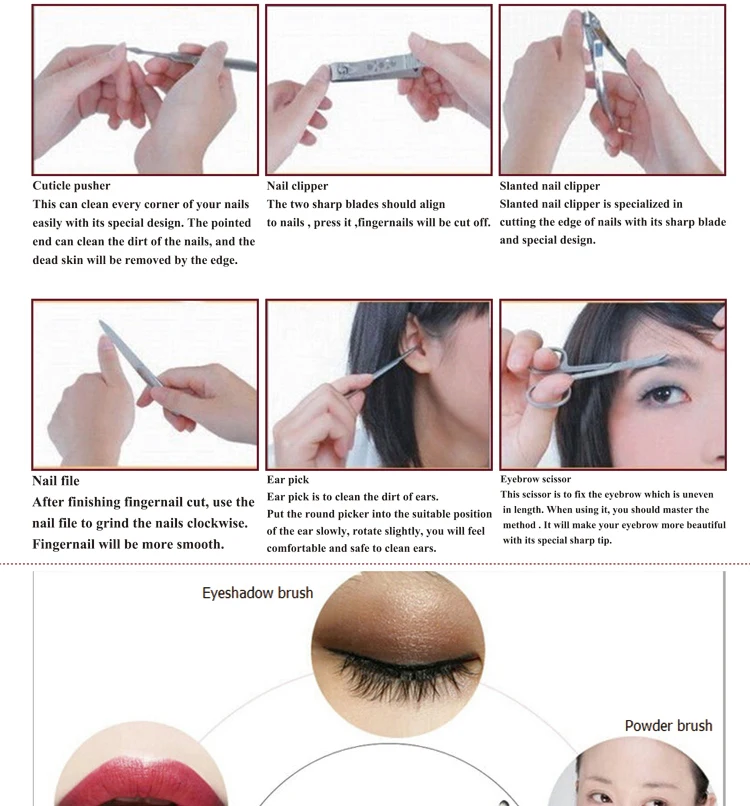 Cuticle pusher
This can clean every corner of your nails easily with its special design. The pointed end can clean the dirt of the nails, and the dead skin will be removed by the edge.

Nail clipper
The two sharp blades should align to nails , press it ,fingernails will be cut off.

Slanted nail clipper
Slanted nail clipper is specialized in cutting the edge of nails with its sharp blade and special design.

Nail file
After finishing fingernail cut, use the nail file to grind the nails clockwise. Fingernail will be more smooth.

Ear pick
Ear pick is to clean the dirt of ears.
Put the round picker into the suitable position of the ear slowly, rotate slightly, you will feel comfortable and safe to clean ears.

Eyebrow scissor
This scissor is to fix the eyebrow which is uneven in length. When using it, you should master the method . It will make your eyebrow more beautiful with its special sharp tip.

Eyeshadow brush

Powder brush