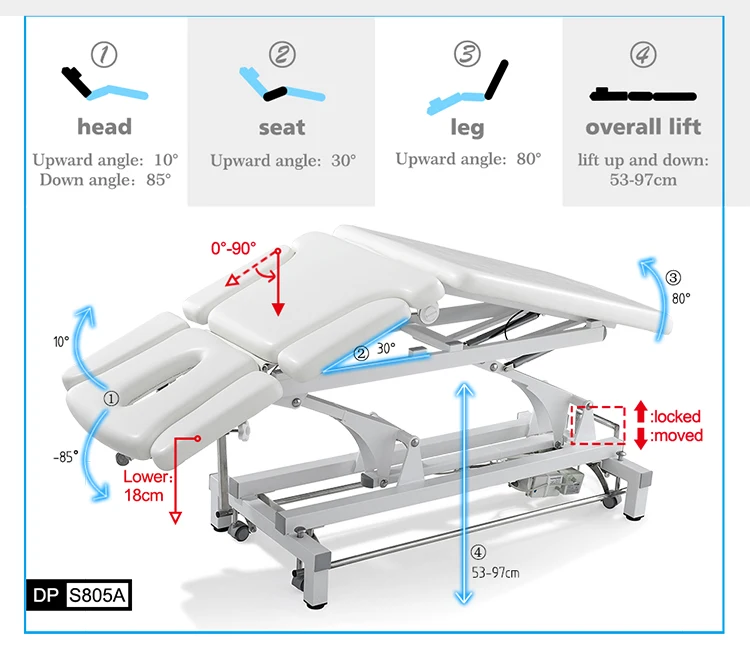 ①
head
Upward angle: 10°
Down angle: 85°

②
seat
Upward angle: 30°

③
leg
Upward angle: 80°

④
overall lift
lift up and down:
53-97cm

0°-90°

③
80°

10°

② 30°

①

:locked
:moved

-85°

Lower:
18cm

④
53-97cm

DP S805A