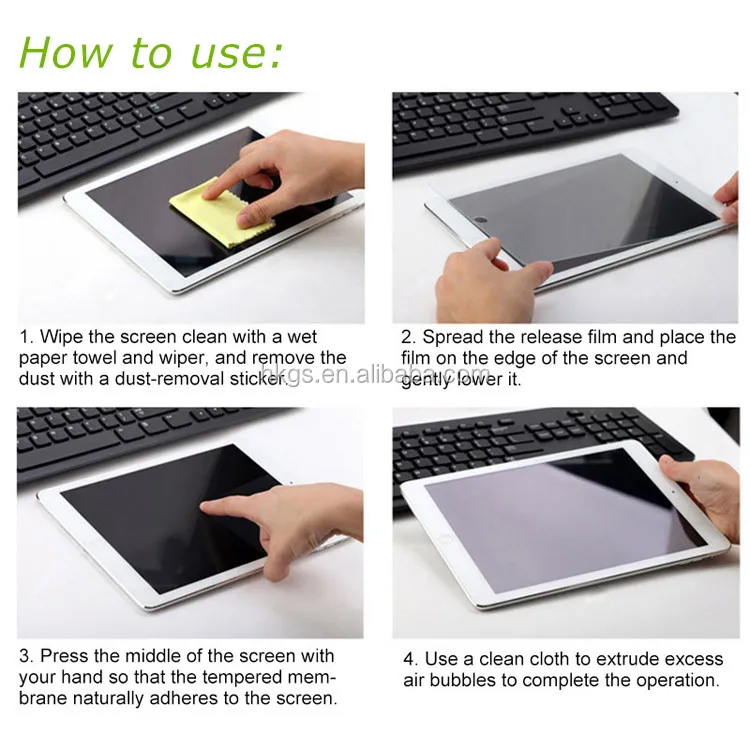 How to use:

1. Wipe the screen clean with a wet paper towel and wiper, and remove the dust with a dust-removal sticker.

2. Spread the release film and place the film on the edge of the screen and gently lower it.

hkgs.en.alibaba.com

3. Press the middle of the screen with your hand so that the tempered membrane naturally adheres to the screen.

4. Use a clean cloth to extrude excess air bubbles to complete the operation.