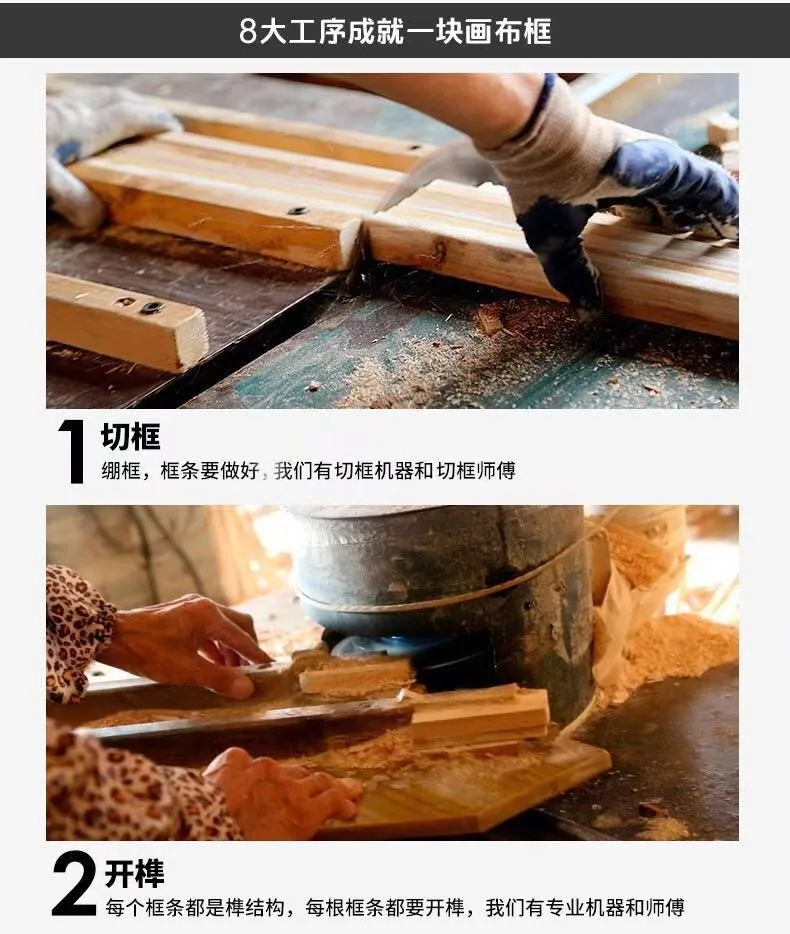 8大工序成就一块画布框

1 切框
绷框，框条要做好，我们有切框机器和切框师傅

2 开榫
每个框条都是榫结构，每根框条都要开榫，我们有专业机器和师傅