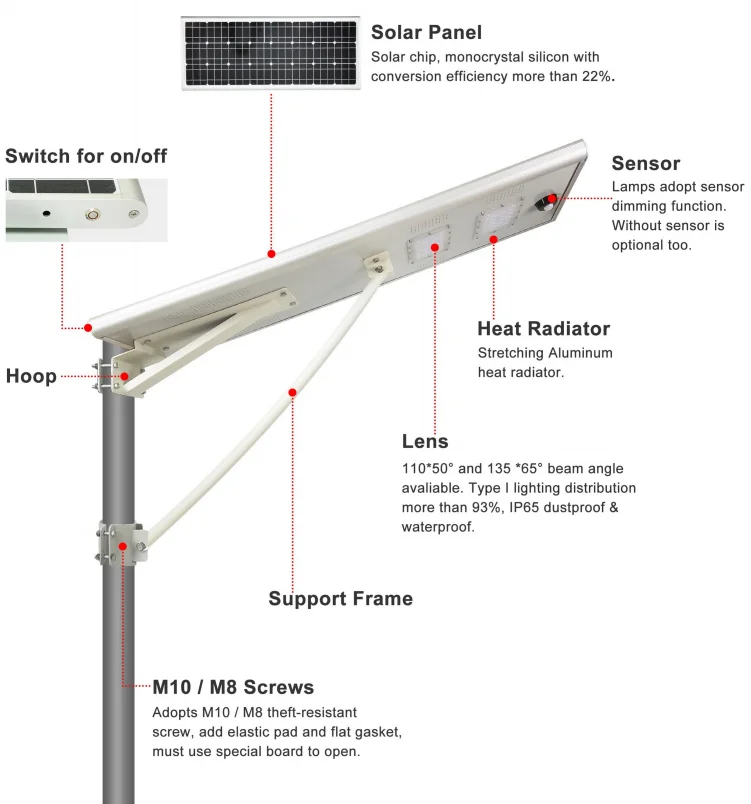 Solar Panel
Solar chip, monocrystal silicon with conversion efficiency more than 22%.

Switch for on/off

Sensor
Lamps adopt sensor dimming function. Without sensor is optional too.

Heat Radiator
Stretching Aluminum heat radiator.

Hoop

Lens
110*50° and 135 *65° beam angle avaliable. Type I lighting distribution more than 93%, IP65 dustproof & waterproof.

Support Frame

M10 / M8 Screws
Adopts M10 / M8 theft-resistant screw, add elastic pad and flat gasket, must use special board to open.