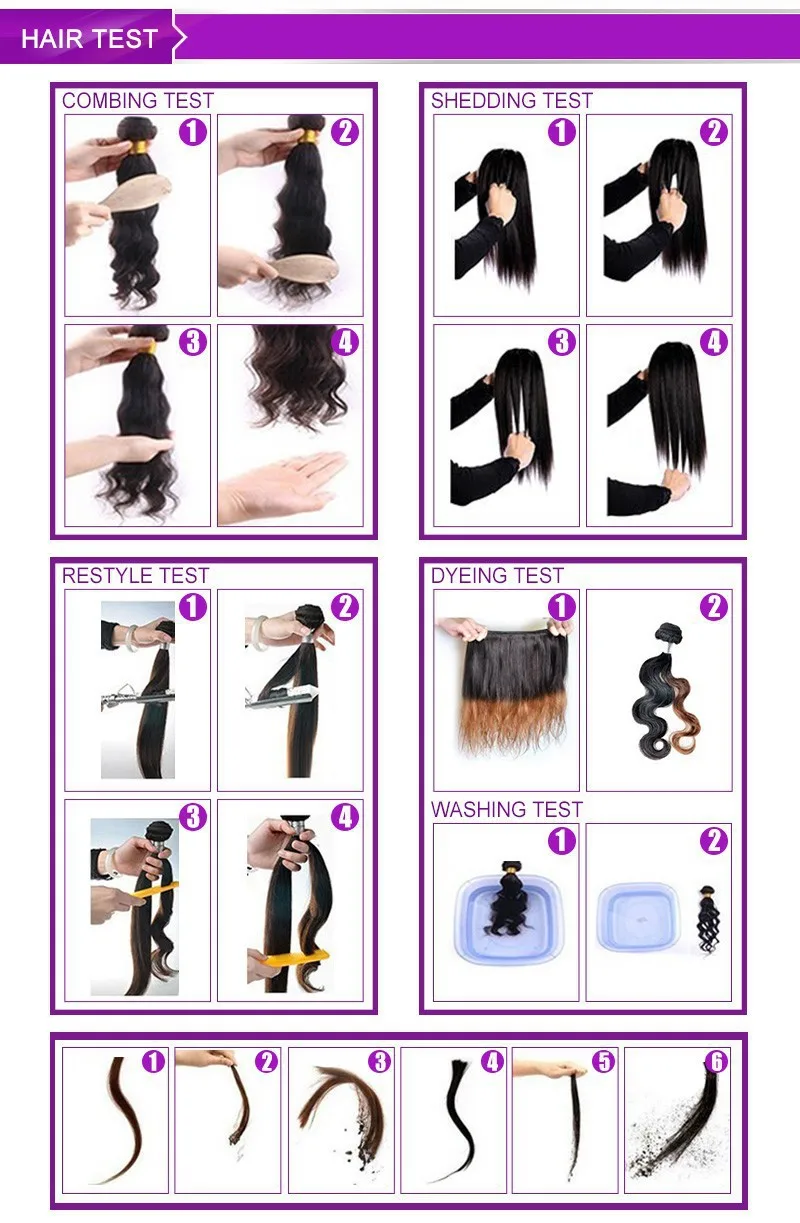 HAIR TEST

COMBING TEST
1
2
3
4

SHEDDING TEST
1
2
3
4

RESTYLE TEST
1
2
3
4

DYEING TEST
1
2

WASHING TEST
1
2

1
2
3
4
5
6