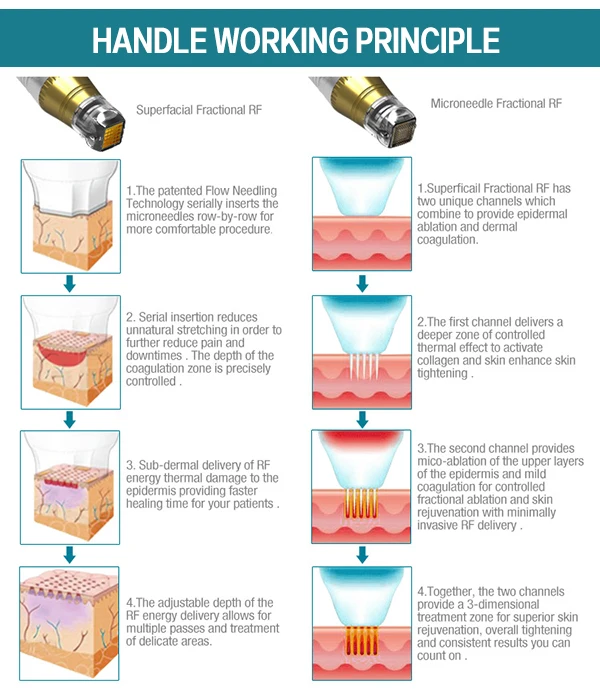 HANDLE WORKING PRINCIPLE

Superfacial Fractional RF

1.The patented Flow Needling Technology serially inserts the microneedles row-by-row for more comfortable procedure.

2. Serial insertion reduces unnatural stretching in order to further reduce pain and downtimes . The depth of the coagulation zone is precisely controlled .

3. Sub-dermal delivery of RF energy thermal damage to the epidermis providing faster healing time for your patients .

4.The adjustable depth of the RF energy delivery allows for multiple passes and treatment of delicate areas.

Microneedle Fractional RF

1.Superficail Fractional RF has two unique channels which combine to provide epidermal ablation and dermal coagulation.

2.The first channel delivers a deeper zone of controlled thermal effect to activate collagen and skin enhance skin tightening .

3.The second channel provides mico-ablation of the upper layers of the epidermis and mild coagulation for controlled fractional ablation and skin rejuvenation with minimally invasive RF delivery .

4.Together, the two channels provide a 3-dimensional treatment zone for superior skin rejuvenation, overall tightening and consistent results you can count on .