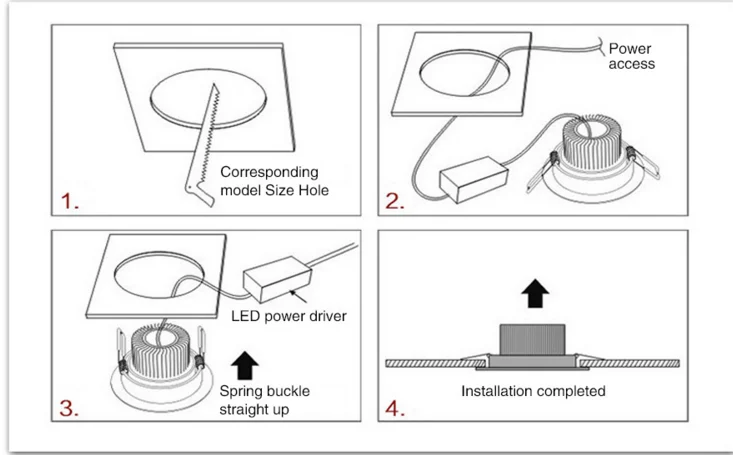 Corresponding model Size Hole

1.

Power access

2.

LED power driver

Spring buckle straight up

3.

Installation completed

4.