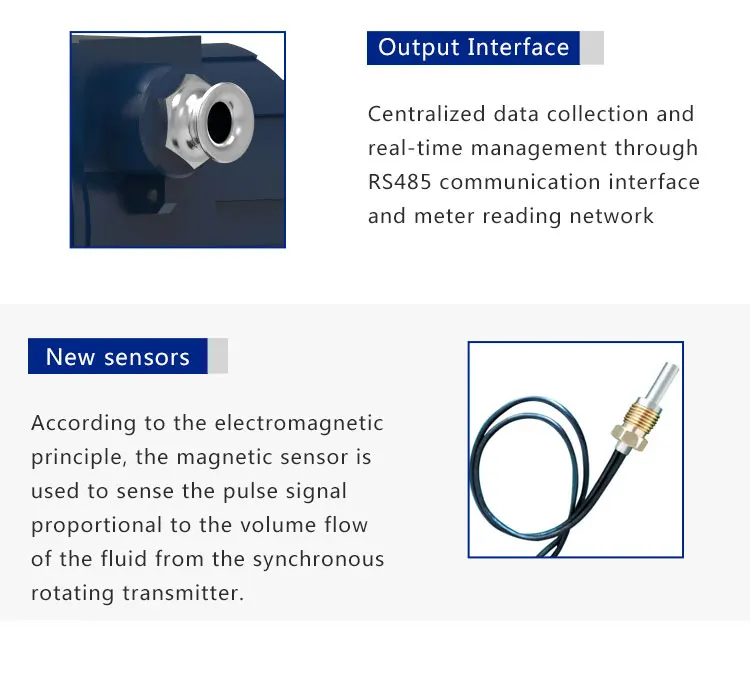 Output Interface

Centralized data collection and real-time management through RS485 communication interface and meter reading network

New sensors

According to the electromagnetic principle, the magnetic sensor is used to sense the pulse signal proportional to the volume flow of the fluid from the synchronous rotating transmitter.