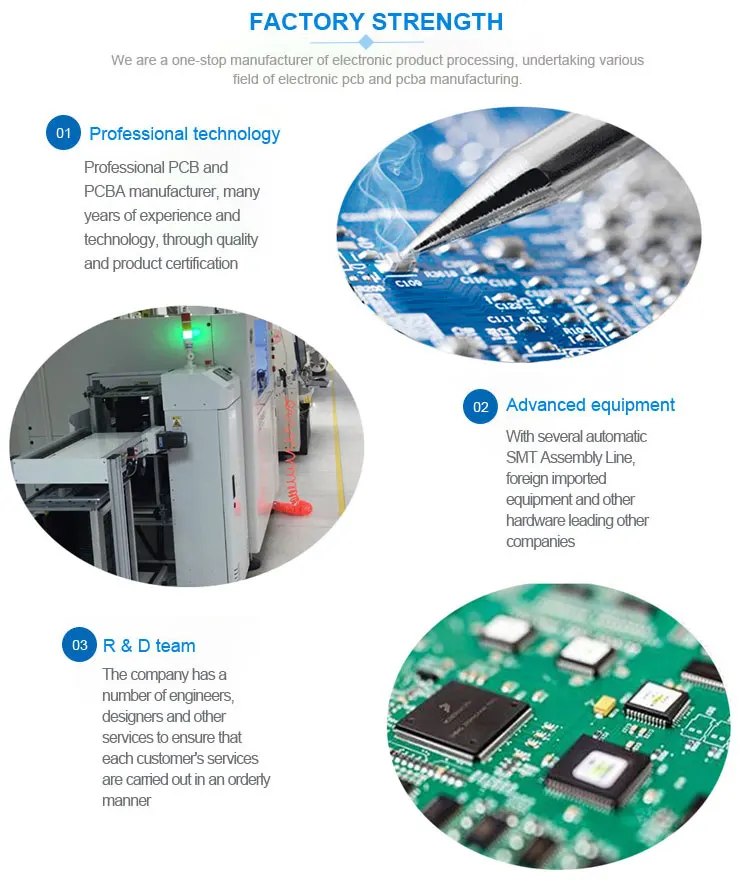 FACTORY STRENGTH

We are a one-stop manufacturer of electronic product processing, undertaking various field of electronic pcb and pcba manufacturing.

01 Professional technology

Professional PCB and PCBA manufacturer, many years of experience and technology, through quality and product certification

02 Advanced equipment

With several automatic SMT Assembly Line, foreign imported equipment and other hardware leading other companies

03 R & D team

The company has a number of engineers, designers and other services to ensure that each customer's services are carried out in an orderly manner